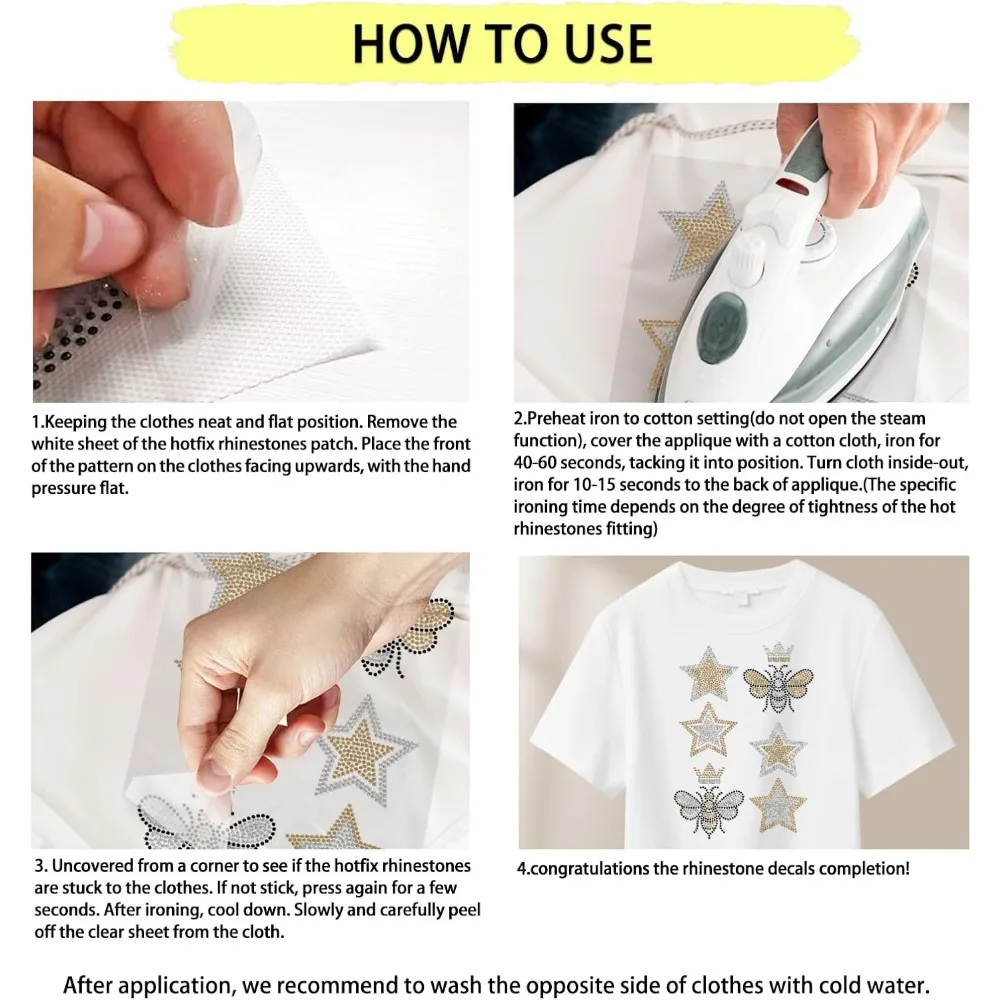 HOW TO USE

1.Keeping the clothes neat and flat position. Remove the white sheet of the hotfix rhinestones patch. Place the front of the pattern on the clothes facing upwards, with the hand pressure flat.

2.Preheat iron to cotton setting(do not open the steam function), cover the applique with a cotton cloth, iron for 40-60 seconds, tacking it into position. Turn cloth inside-out, iron for 10-15 seconds to the back of applique.(The specific ironing time depends on the degree of tightness of the hot rhinestones fitting)

3. Uncovered from a corner to see if the hotfix rhinestones are stuck to the clothes. If not stick, press again for a few seconds. After ironing, cool down. Slowly and carefully peel off the clear sheet from the cloth.

4.congratulations the rhinestone decals completion!

After application, we recommend to wash the opposite side of clothes with cold water.