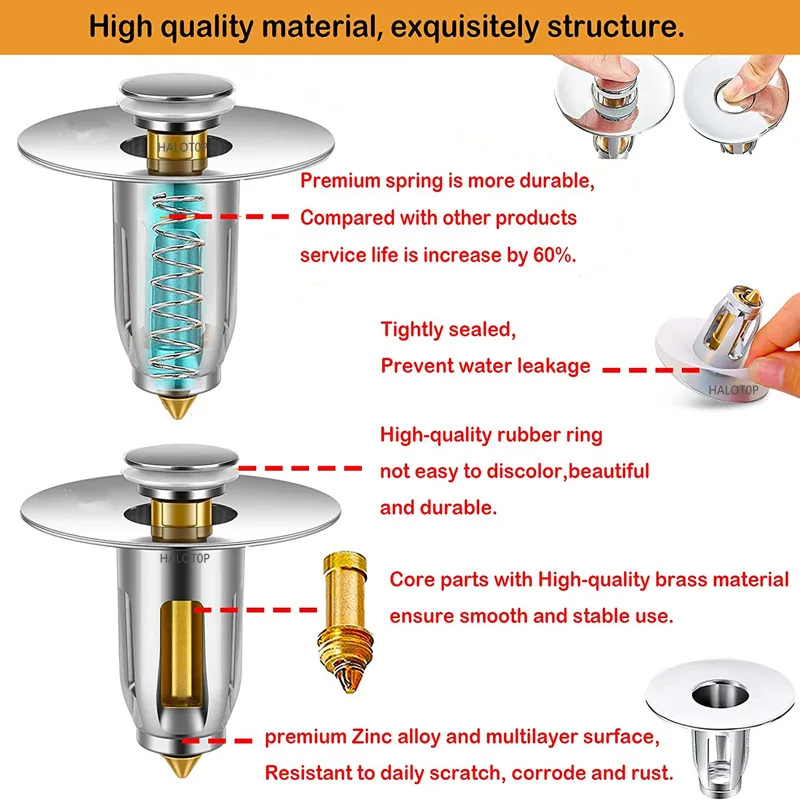 High quality material, exquisitely structure.

HALOTOP

Premium spring is more durable, Compared with other products service life is increase by 60%.

Tightly sealed, Prevent water leakage

HALOTOP

High-quality rubber ring not easy to discolor,beautiful and durable.

HALOTOP

Core parts with High-quality brass material ensure smooth and stable use.

premium Zinc alloy and multilayer surface, Resistant to daily scratch, corrode and rust.