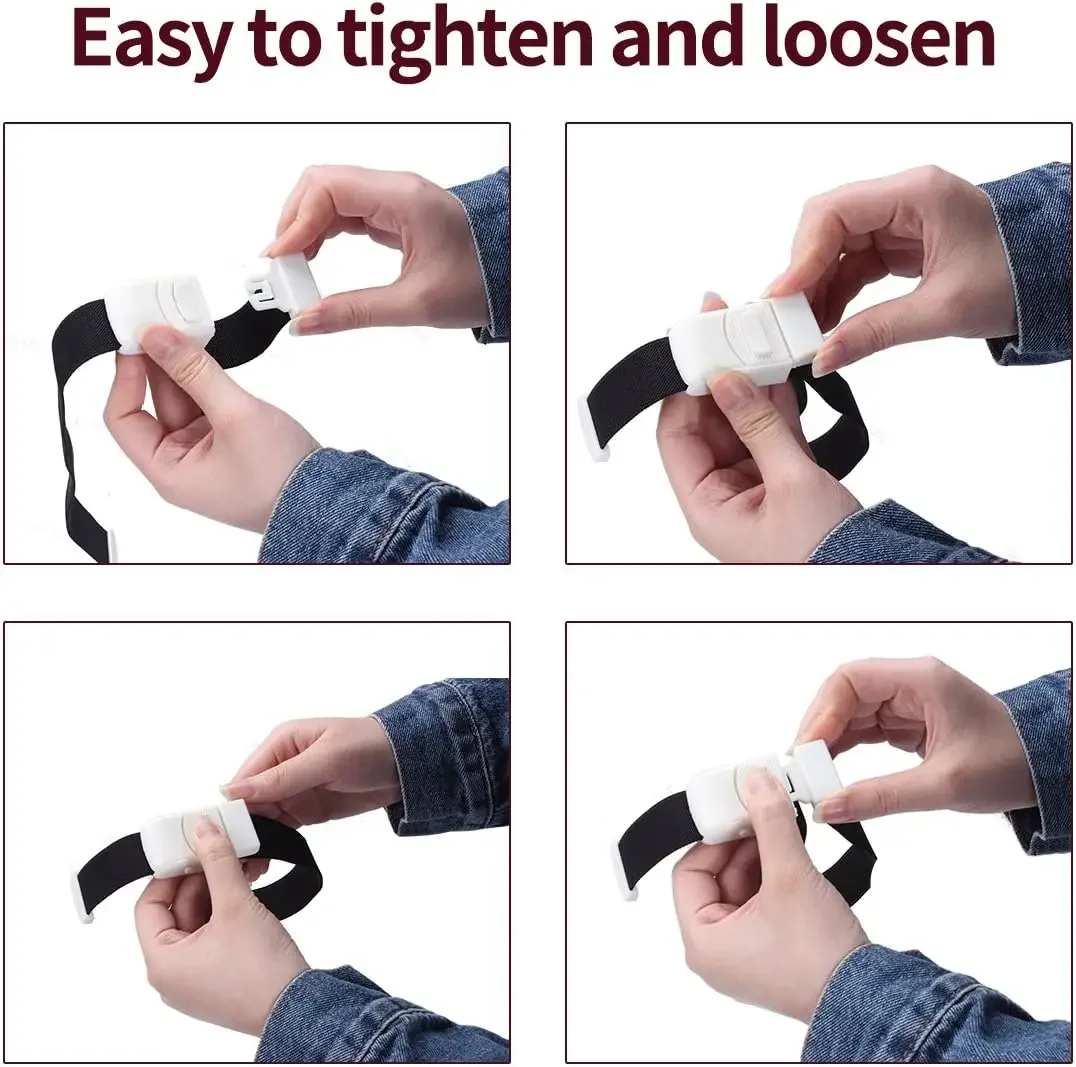 Easy to tighten and loosen