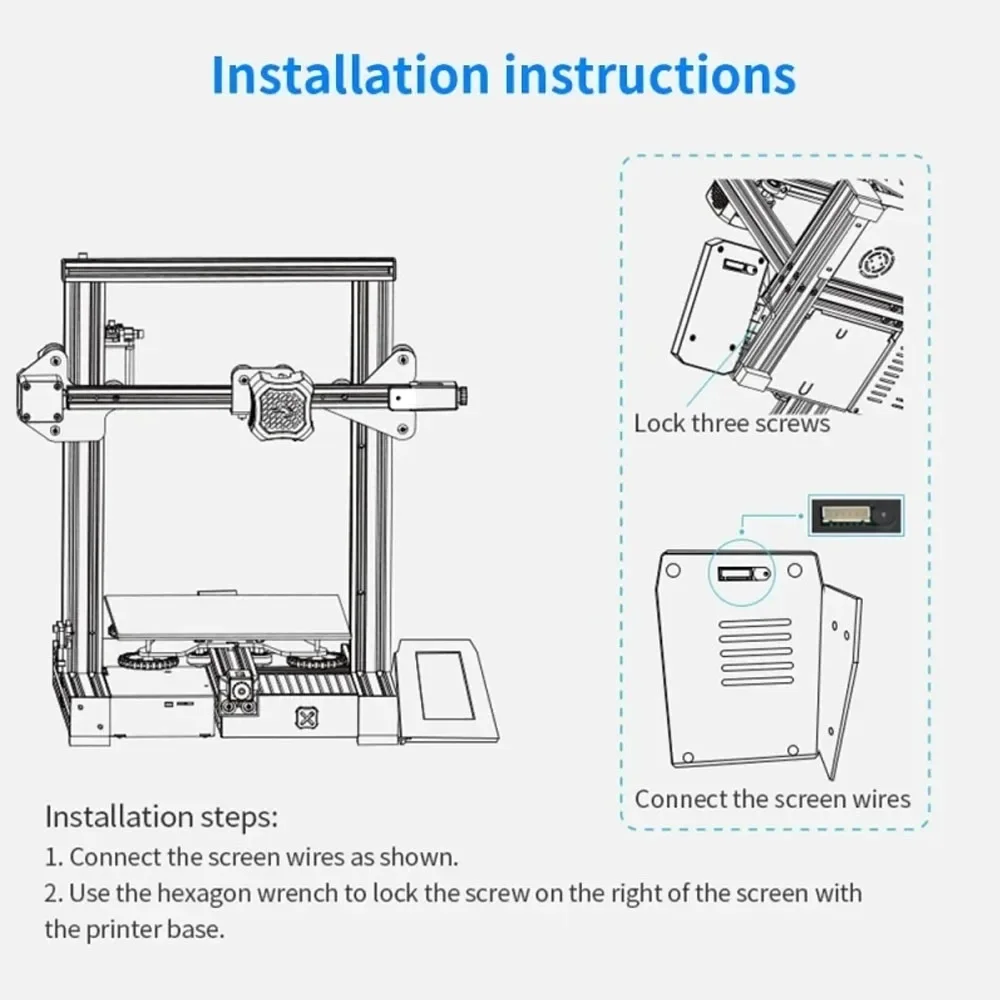 Installation instructions

Lock three screws

Connect the screen wires

Installation steps:
1. Connect the screen wires as shown.
2. Use the hexagon wrench to lock the screw on the right of the screen with the printer base.