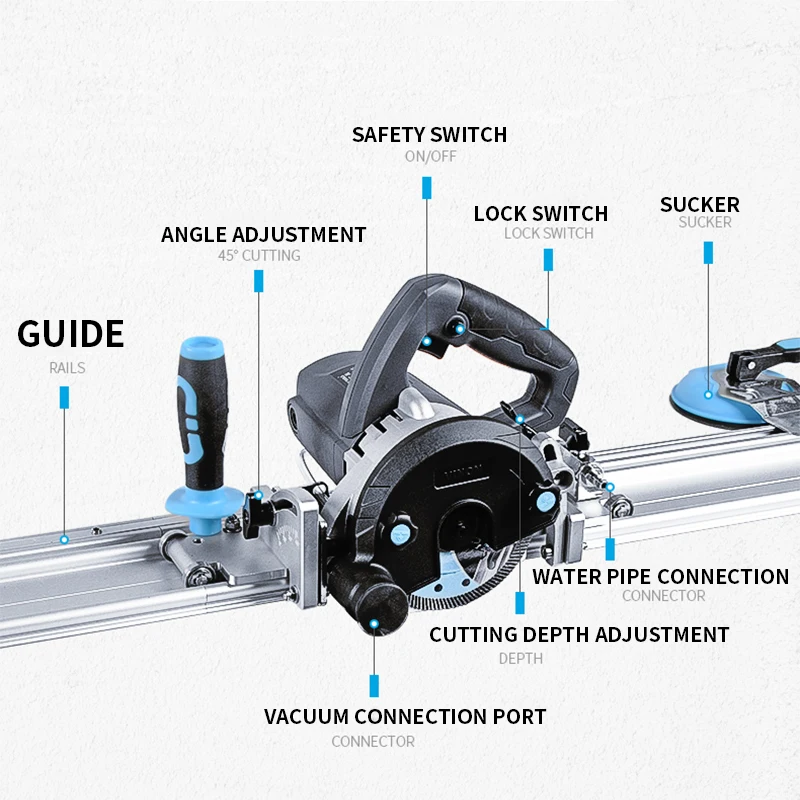 SAFETY SWITCH
ON/OFF

LOCK SWITCH
LOCK SWITCH

SUCKER
SUCKER

ANGLE ADJUSTMENT
45° CUTTING

GUIDE
RAILS

WATER PIPE CONNECTION
CONNECTOR

CUTTING DEPTH ADJUSTMENT
DEPTH

VACUUM CONNECTION PORT
CONNECTOR