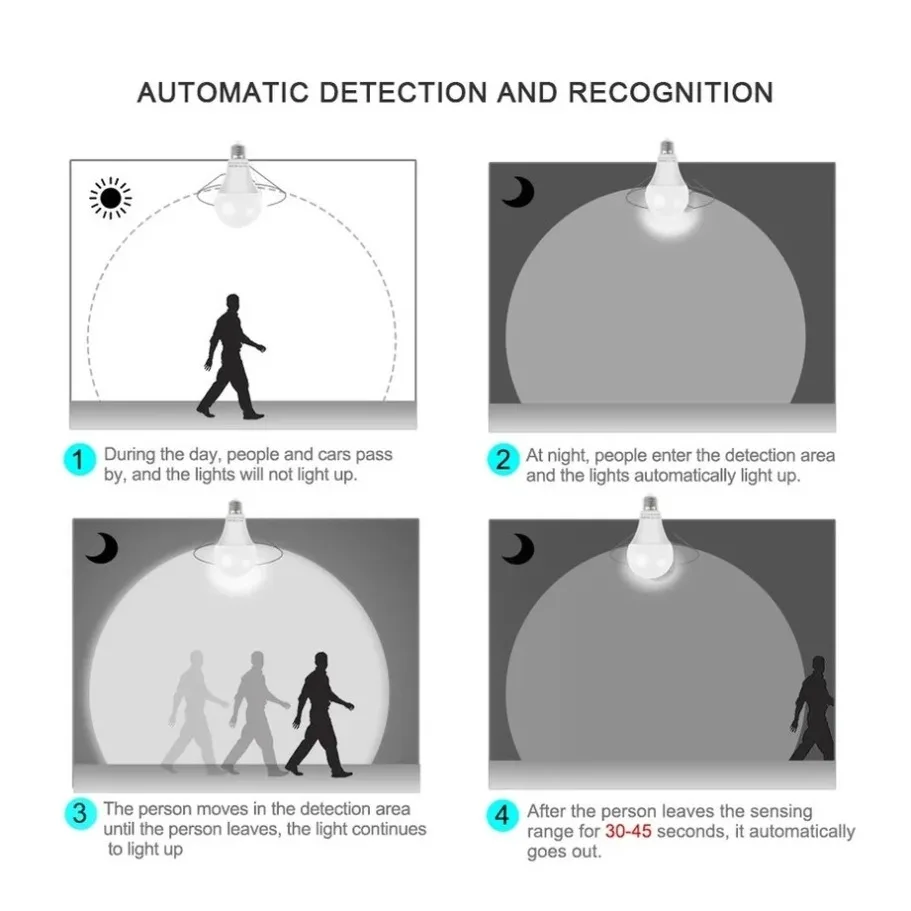 AUTOMATIC DETECTION AND RECOGNITION

1 During the day, people and cars pass by, and the lights will not light up.

2 At night, people enter the detection area and the lights automatically light up.

3 The person moves in the detection area until the person leaves, the light continues to light up

4 After the person leaves the sensing range for 30-45 seconds, it automatically goes out.