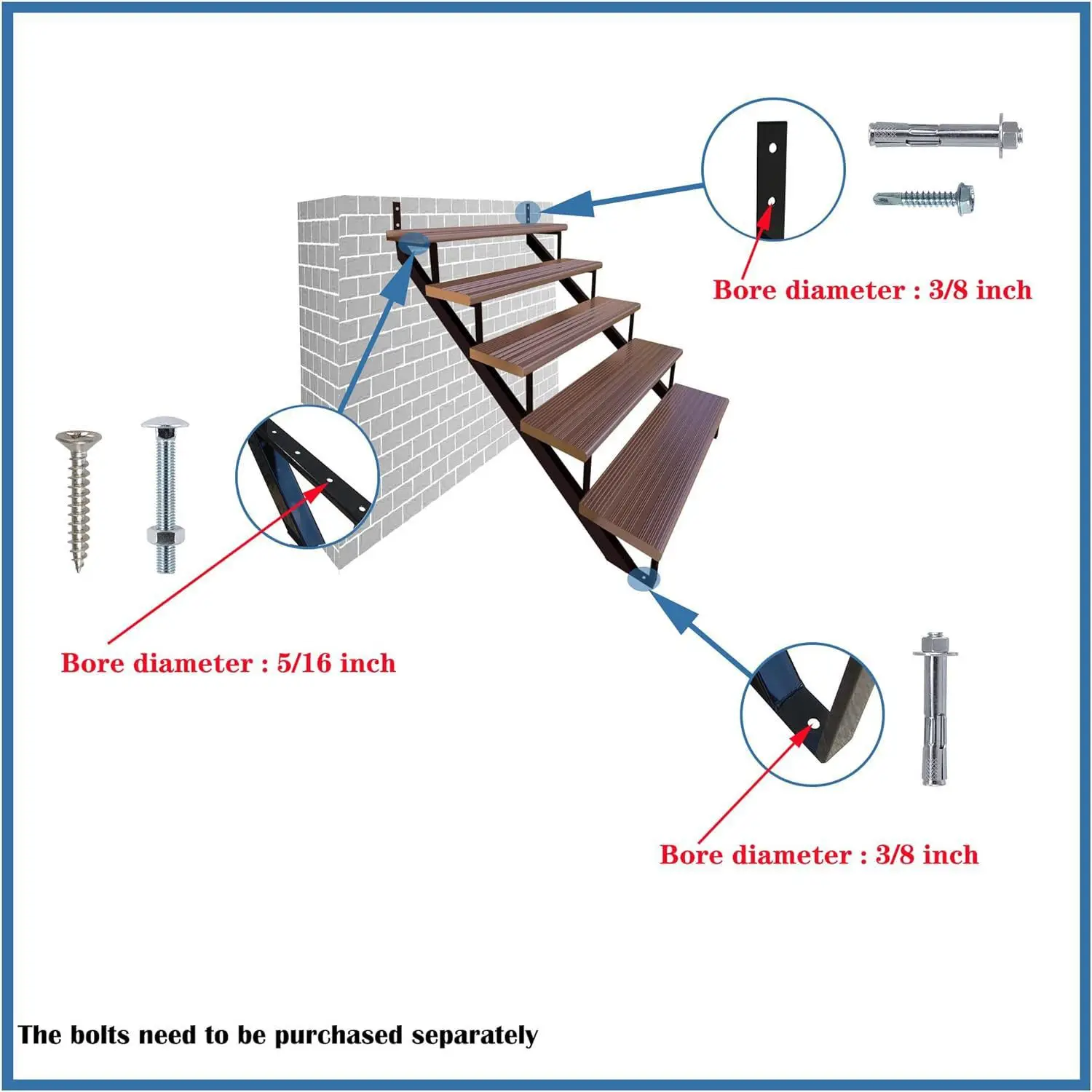 Bore diameter : 3/8 inch

Bore diameter : 5/16 inch

Bore diameter : 3/8 inch

The bolts need to be purchased separately