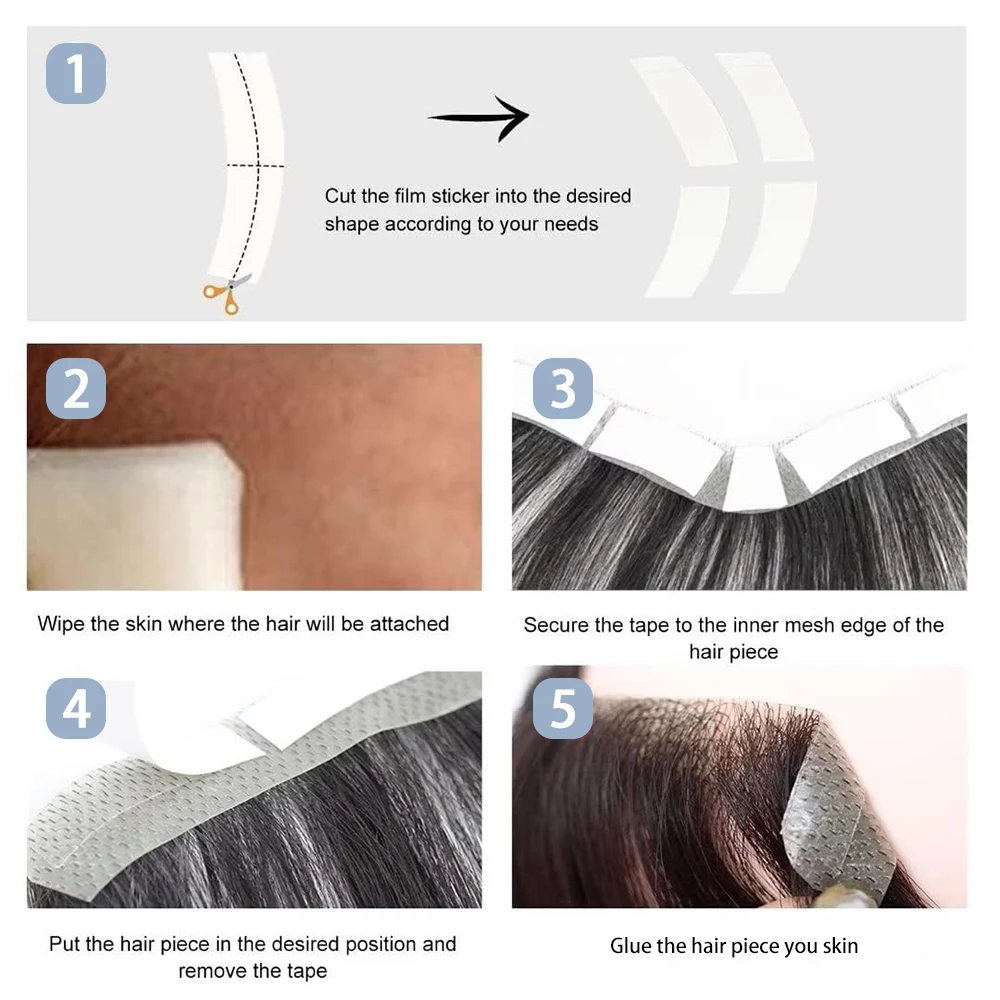 1

Cut the film sticker into the desired shape according to your needs

2

Wipe the skin where the hair will be attached

3

Secure the tape to the inner mesh edge of the hair piece

4

Put the hair piece in the desired position and remove the tape

5

Glue the hair piece you skin