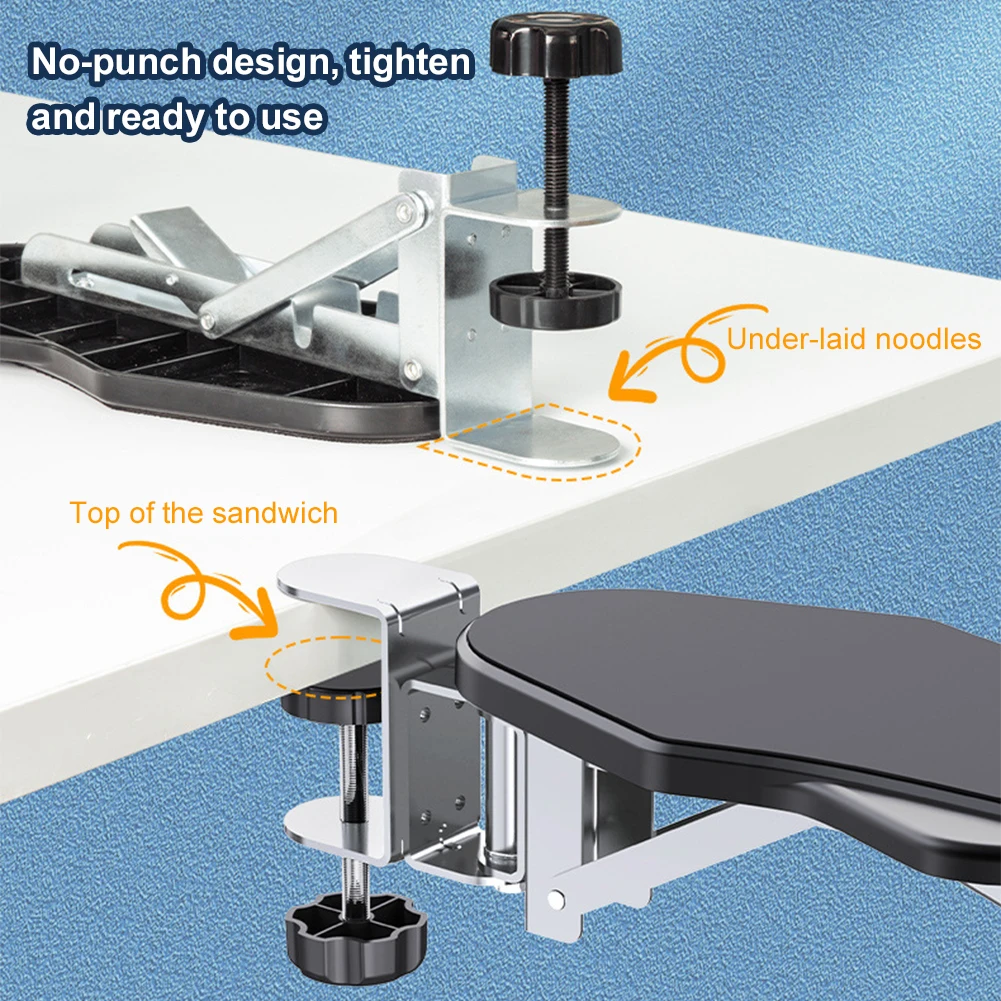 No-punch design, tighten and ready to use

Under-laid noodles

Top of the sandwich