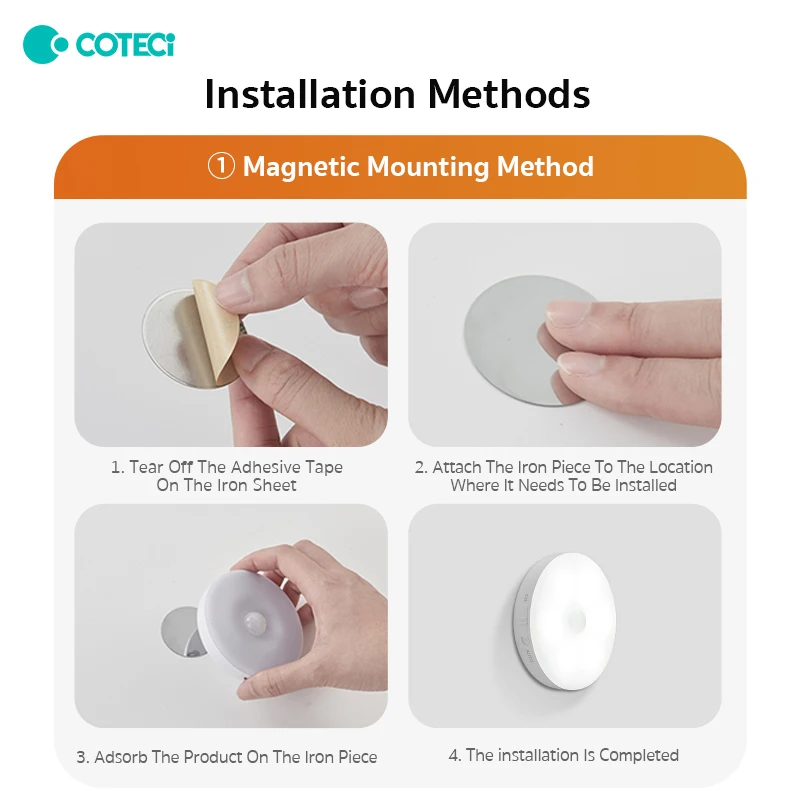 COTECi

Installation Methods

① Magnetic Mounting Method

1. Tear Off The Adhesive Tape On The Iron Sheet

2. Attach The Iron Piece To The Location Where It Needs To Be Installed

3. Adsorb The Product On The Iron Piece

4. The installation Is Completed