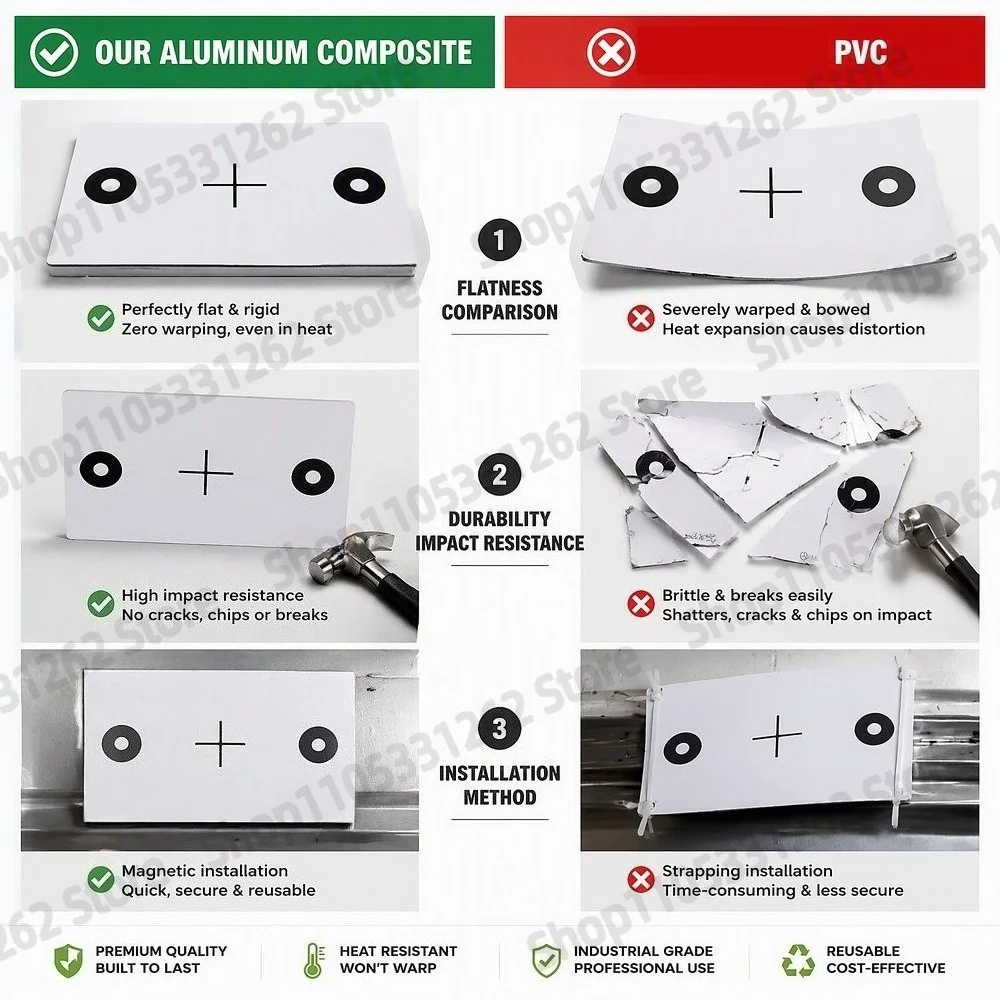 OUR ALUMINUM COMPOSITE

PVC

1
FLATNESS COMPARISON

Perfectly flat & rigid
Zero warping, even in heat

Severely warped & bowed
Heat expansion causes distortion

2
DURABILITY IMPACT RESISTANCE

High impact resistance
No cracks, chips or breaks

Brittle & breaks easily
Shatters, cracks & chips on impact

3
INSTALLATION METHOD

Magnetic installation
Quick, secure & reusable

Strapping installation
Time-consuming & less secure

PREMIUM QUALITY
BUILT TO LAST

HEAT RESISTANT
WON'T WARP

INDUSTRIAL GRADE
PROFESSIONAL USE

REUSABLE
COST-EFFECTIVE

Shop1105331262 Store