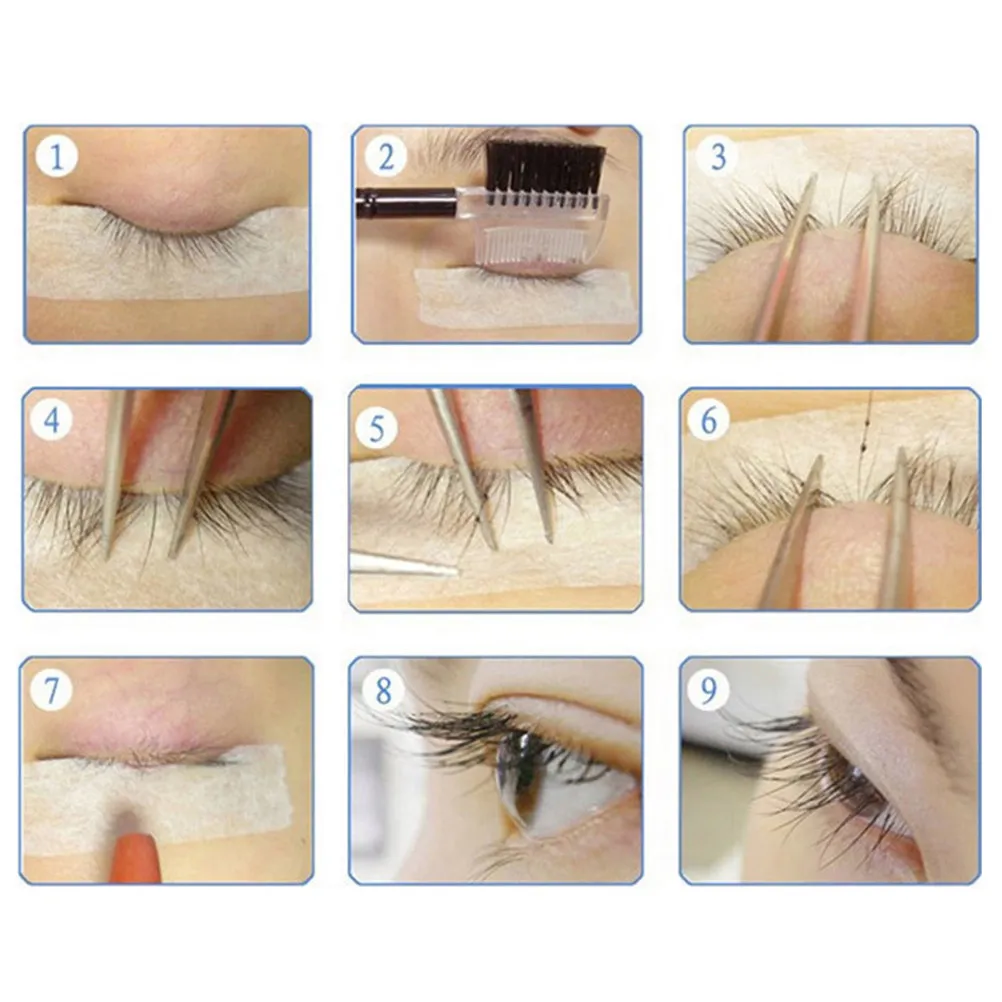 1
2
3
4
5
6
7
8
9