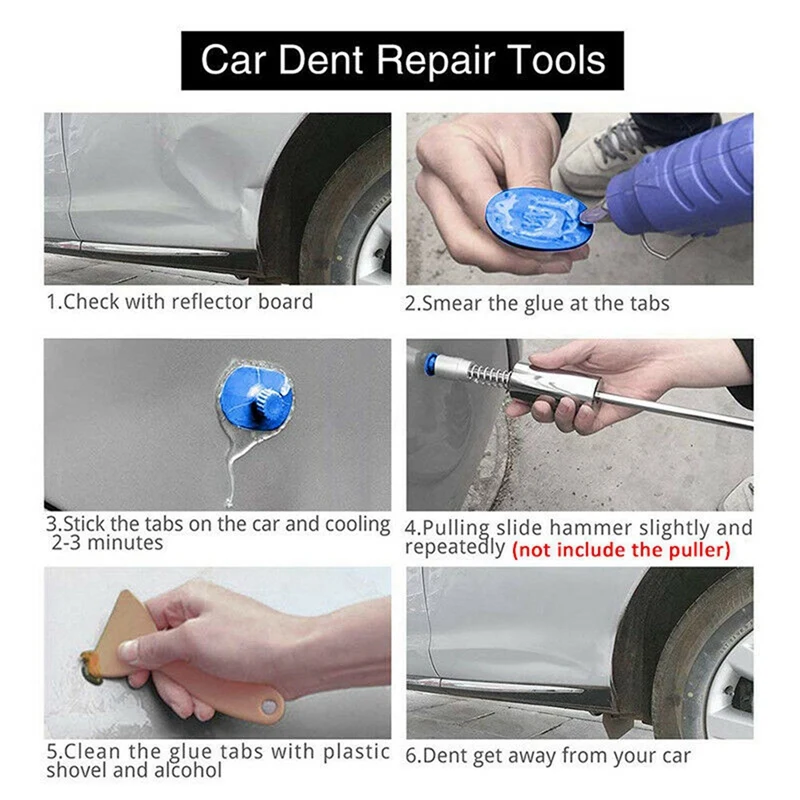 Car Dent Repair Tools

1.Check with reflector board

2.Smear the glue at the tabs

3.Stick the tabs on the car and cooling 2-3 minutes

4.Pulling slide hammer slightly and repeatedly (not include the puller)

5.Clean the glue tabs with plastic shovel and alcohol

6.Dent get away from your car