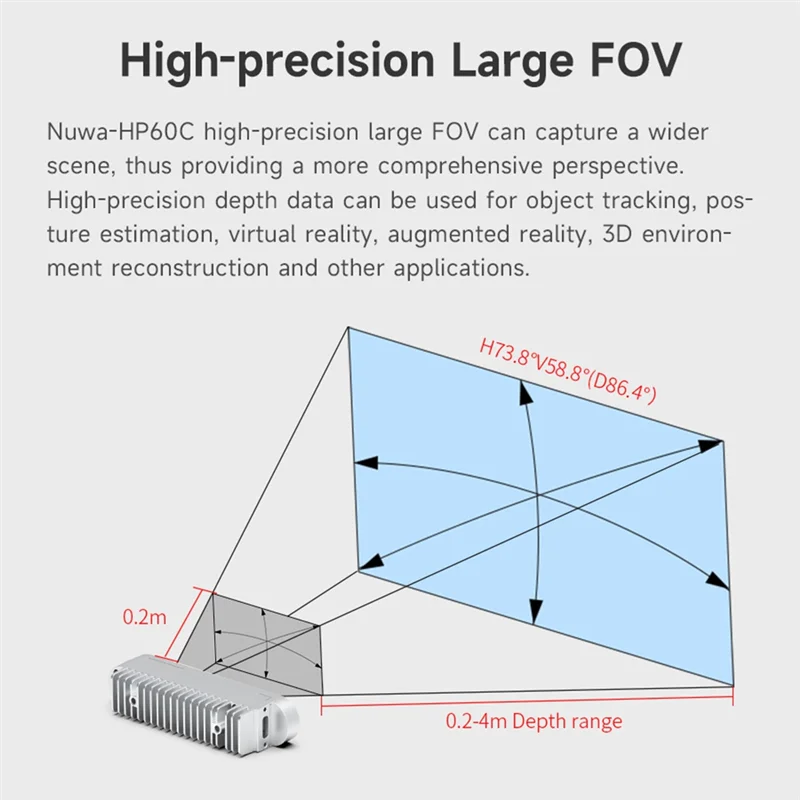 High-precision Large FOV

Nuwa-HP60C high-precision large FOV can capture a wider scene, thus providing a more comprehensive perspective. High-precision depth data can be used for object tracking, posture estimation, virtual reality, augmented reality, 3D environment reconstruction and other applications.

H73.8°V58.8°(D86.4°)

0.2m

0.2-4m Depth range