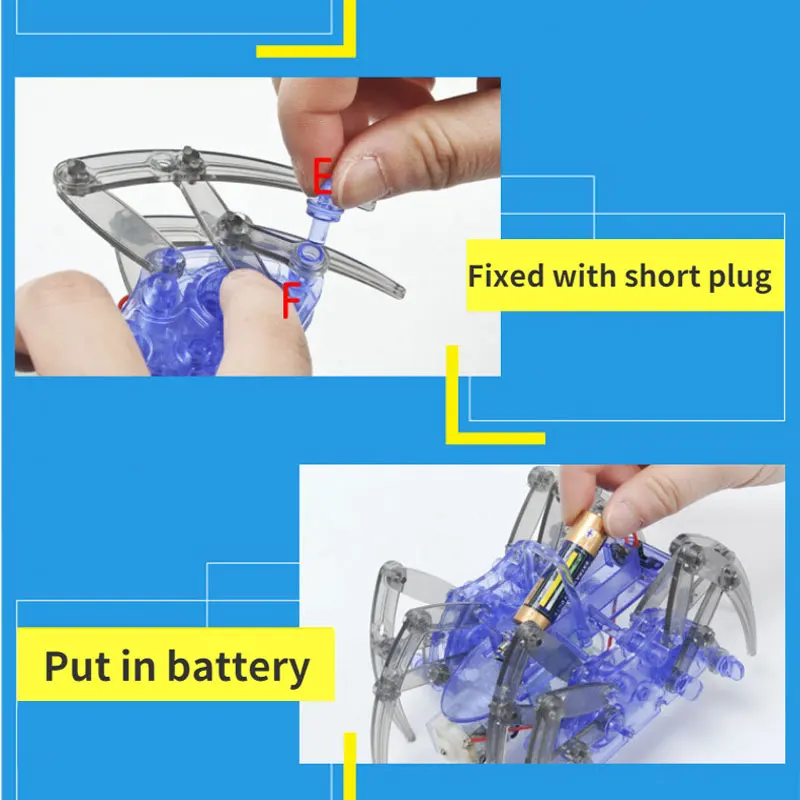 E
F
Fixed with short plug

Put in battery