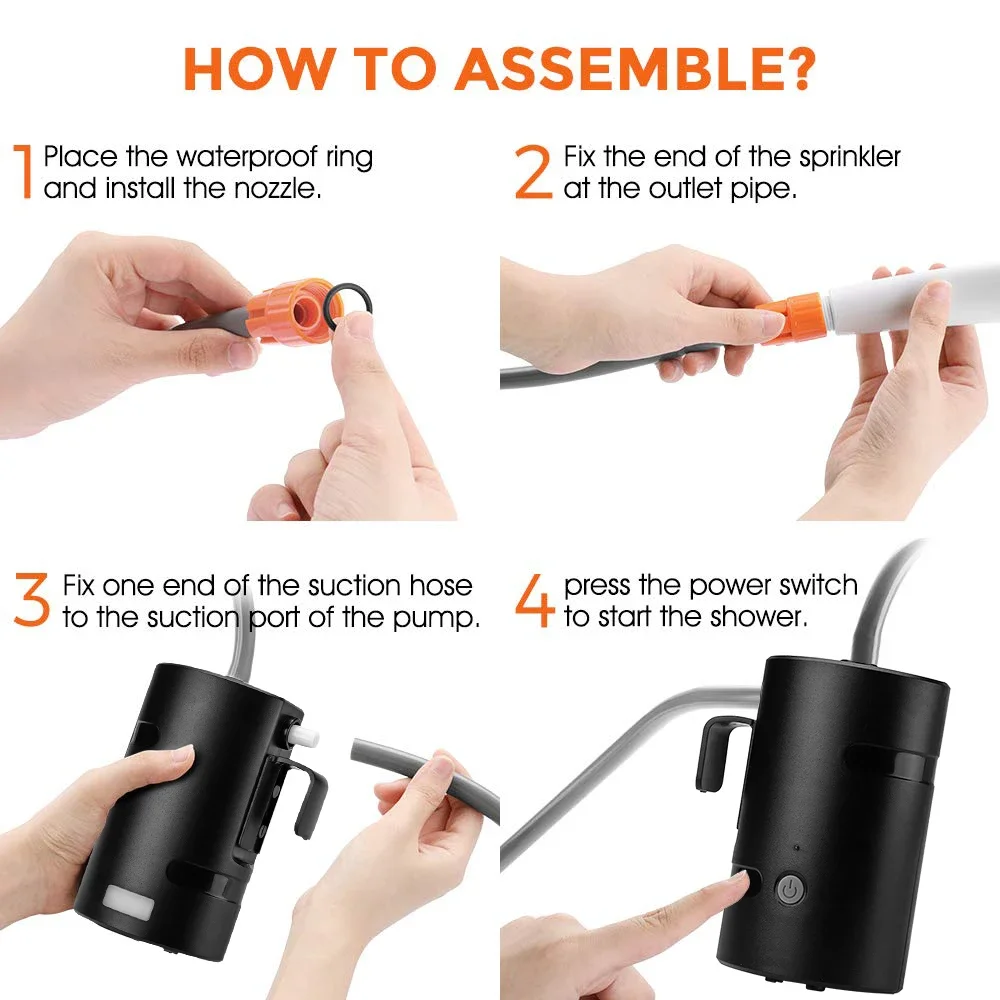 HOW TO ASSEMBLE?

1 Place the waterproof ring and install the nozzle.

2 Fix the end of the sprinkler at the outlet pipe.

3 Fix one end of the suction hose to the suction port of the pump.

4 press the power switch to start the shower.