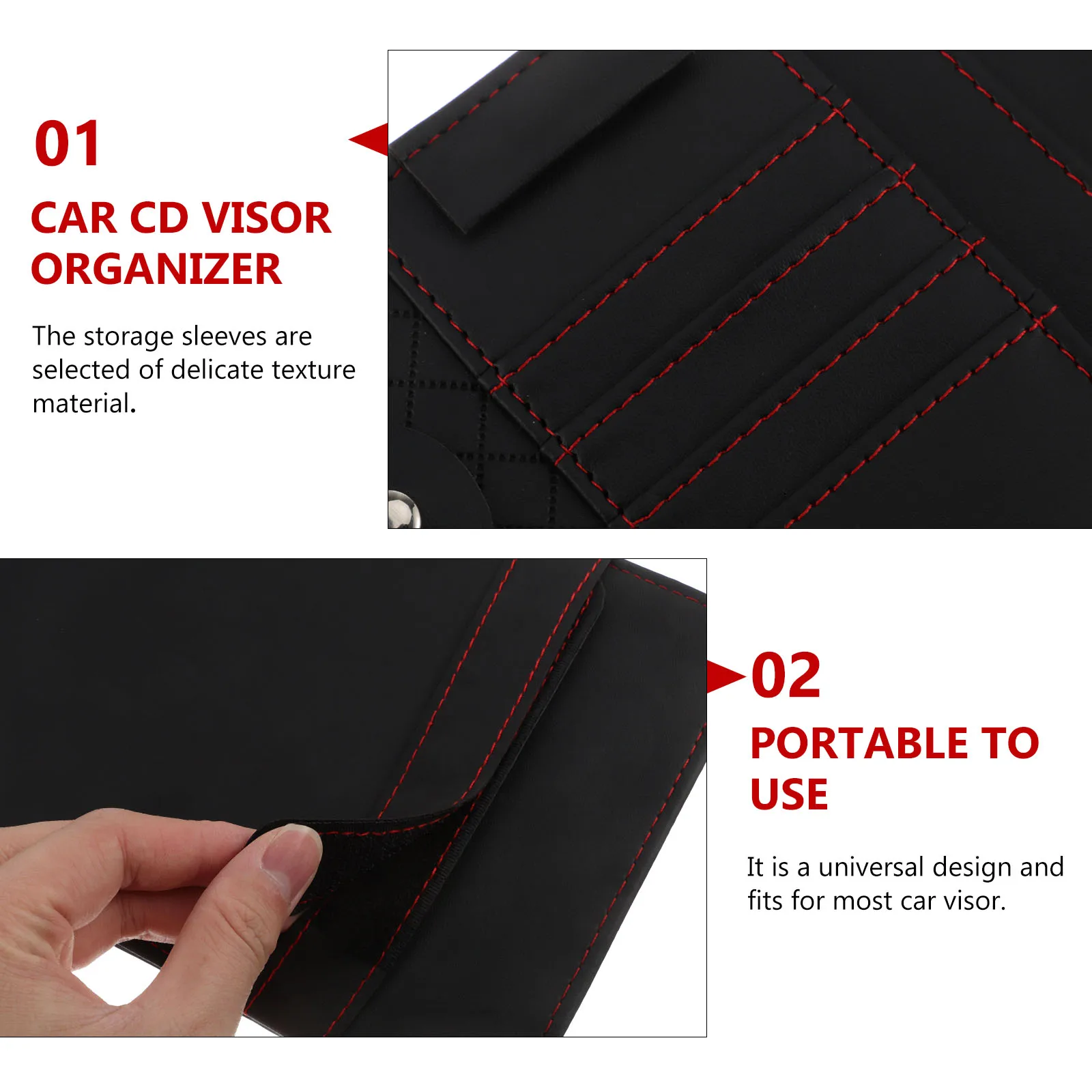 01

CAR CD VISOR ORGANIZER

The storage sleeves are selected of delicate texture material.

02

PORTABLE TO USE

It is a universal design and fits for most car visor.