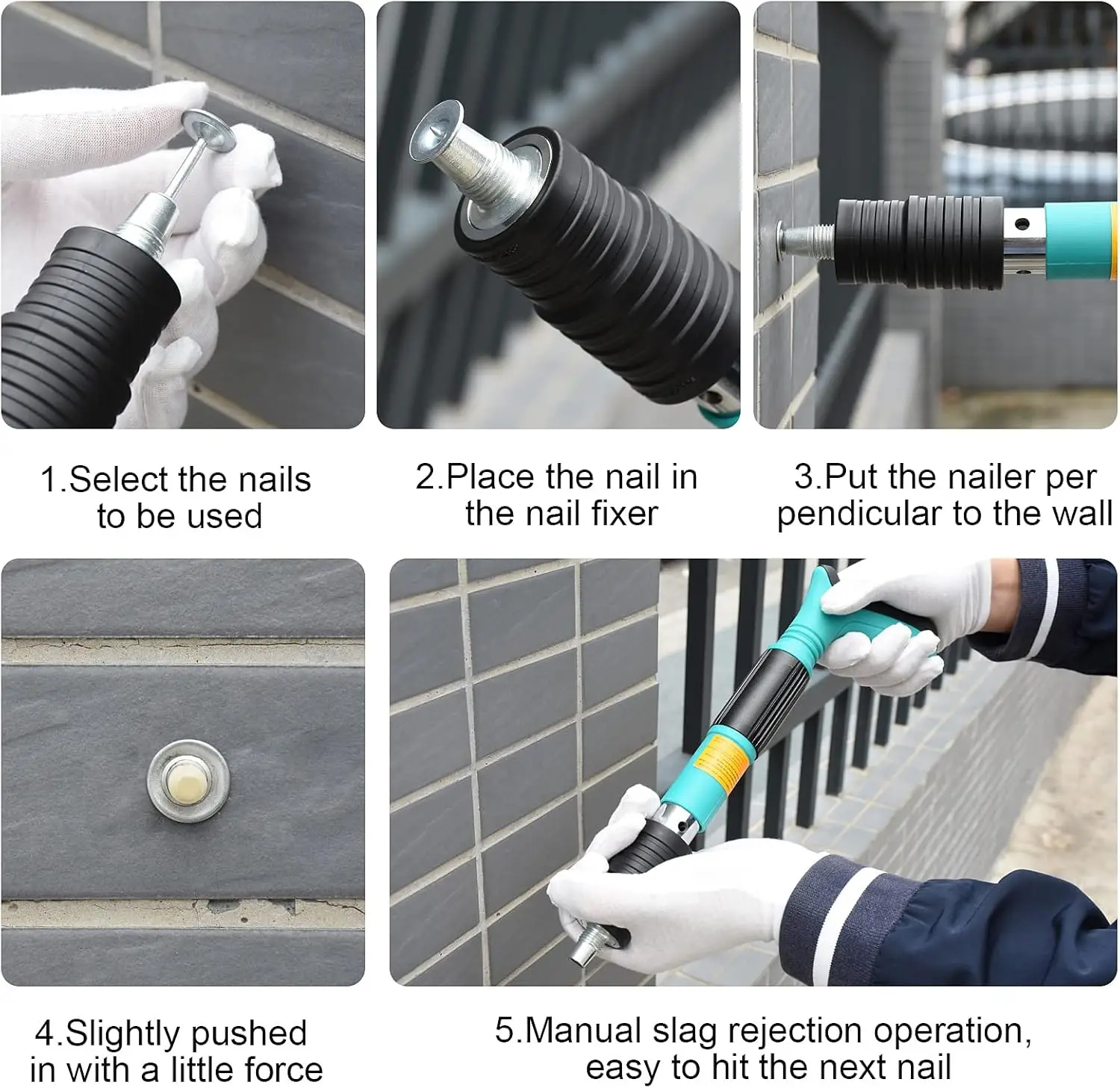 1.Select the nails to be used

2.Place the nail in the nail fixer

3.Put the nailer per pendicular to the wall

4.Slightly pushed in with a little force

5.Manual slag rejection operation, easy to hit the next nail