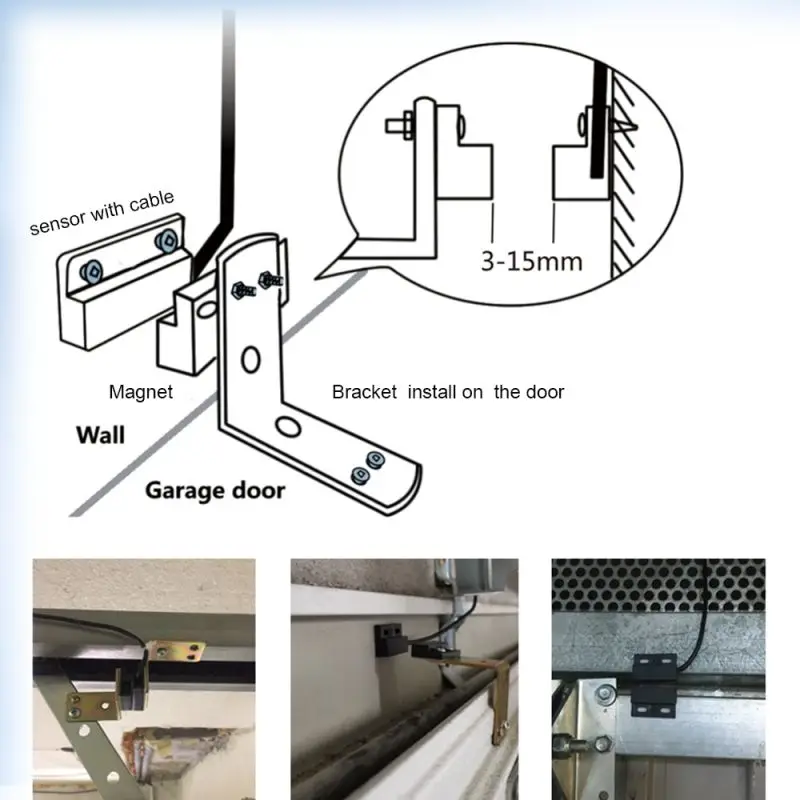 sensor with cable

3-15mm

Magnet

Bracket install on the door

Wall

Garage door