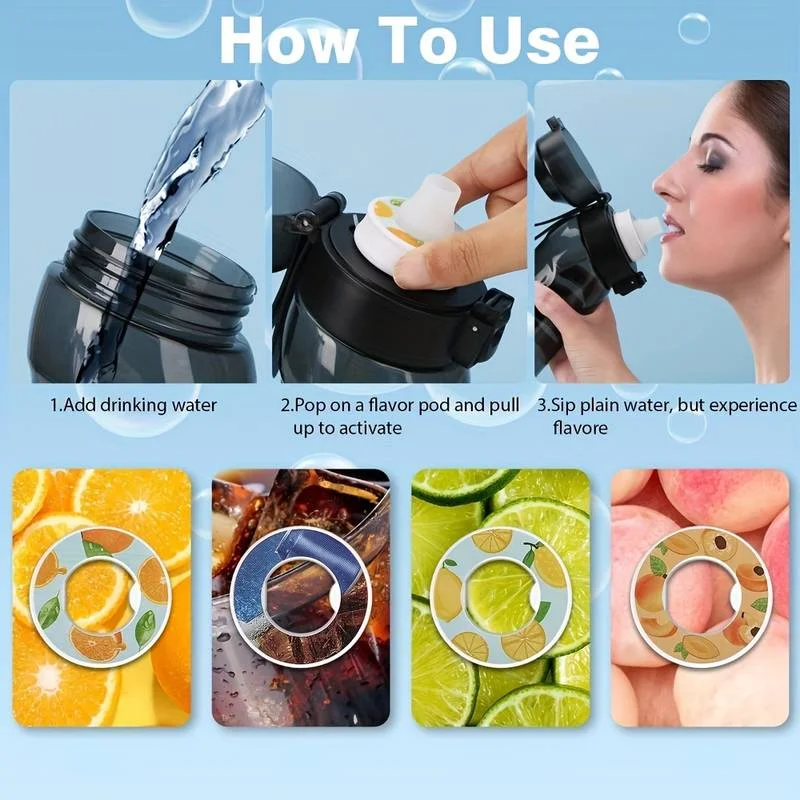 How To Use

1.Add drinking water

2.Pop on a flavor pod and pull up to activate

3.Sip plain water, but experience flavore