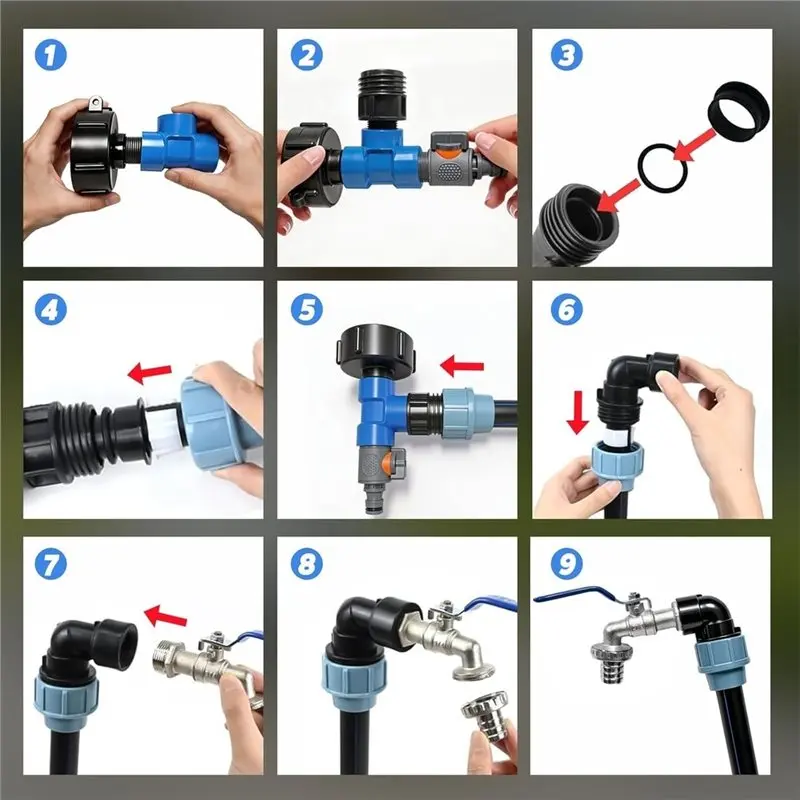 1

2

3

4

5

6

7

8

9