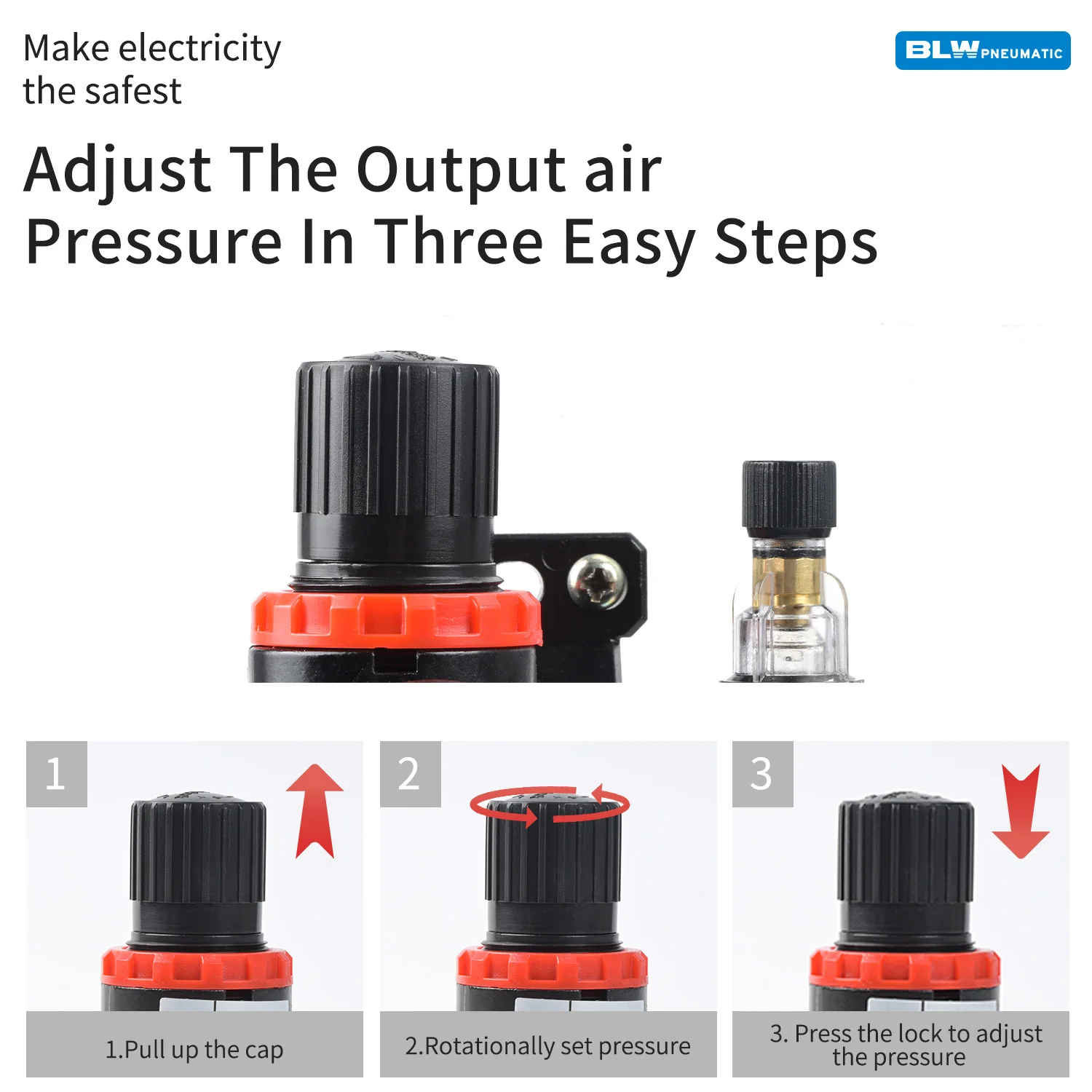 Make electricity the safest

BLW PNEUMATIC

Adjust The Output air Pressure In Three Easy Steps

1

1.Pull up the cap

2

2.Rotationally set pressure

3

3. Press the lock to adjust the pressure