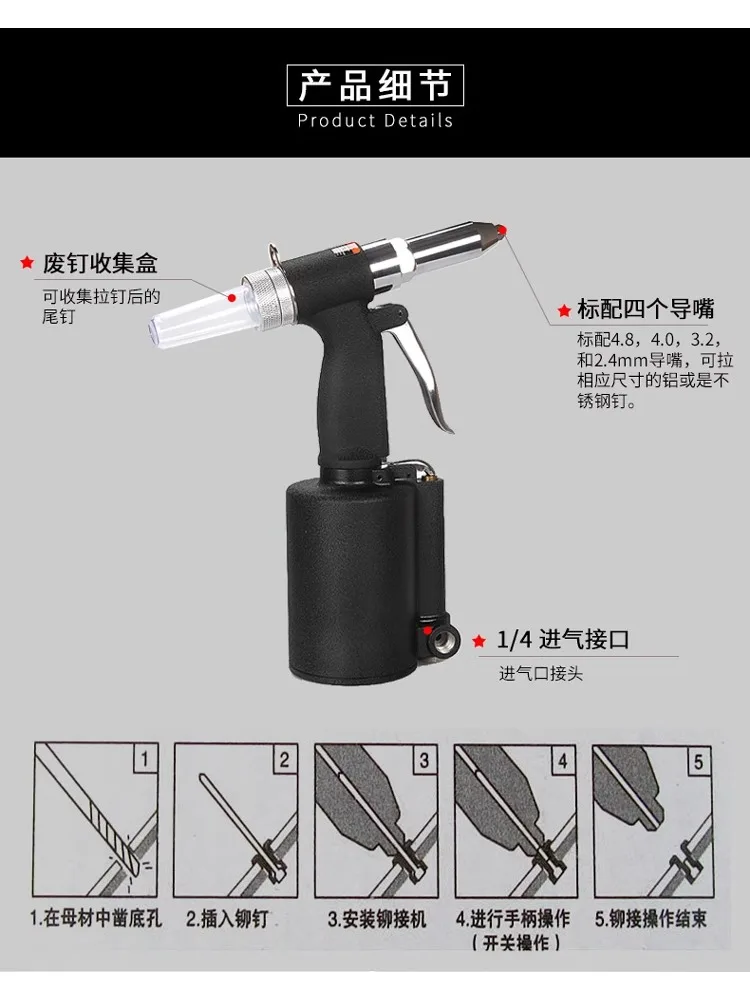 产品细节
Product Details

废钉收集盒
可收集拉钉后的尾钉

标配四个导嘴
标配4.8，4.0，3.2，和2.4mm导嘴，可拉相应尺寸的铝或是不锈钢钉。

1/4 进气接口
进气口接头

1
2
3
4
5

1.在母材中凿底孔
2.插入铆钉
3.安装铆接机
4.进行手柄操作（开关操作）
5.铆接操作结束