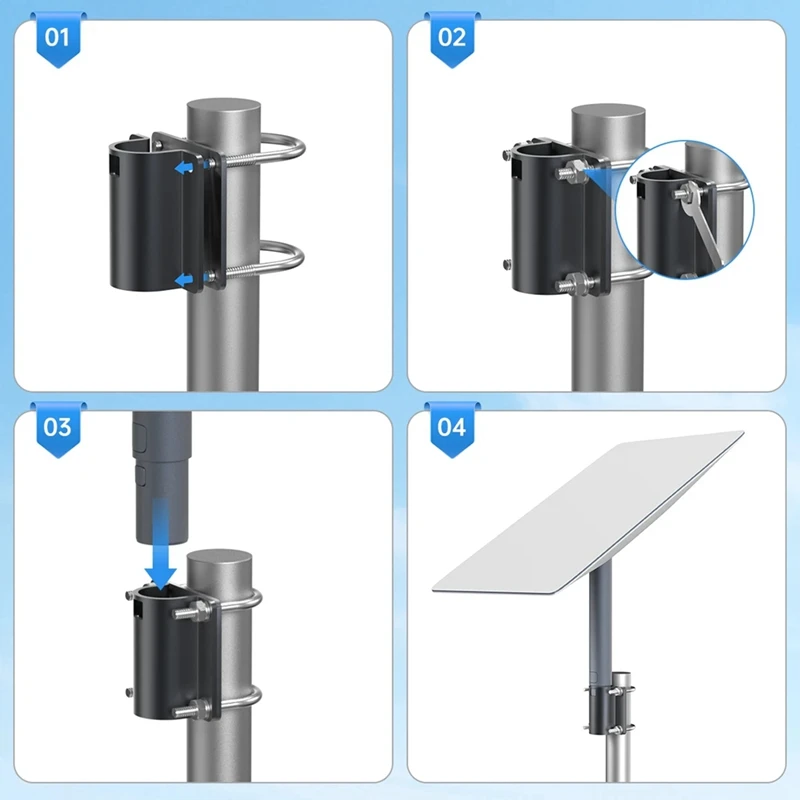 01

02

03

04