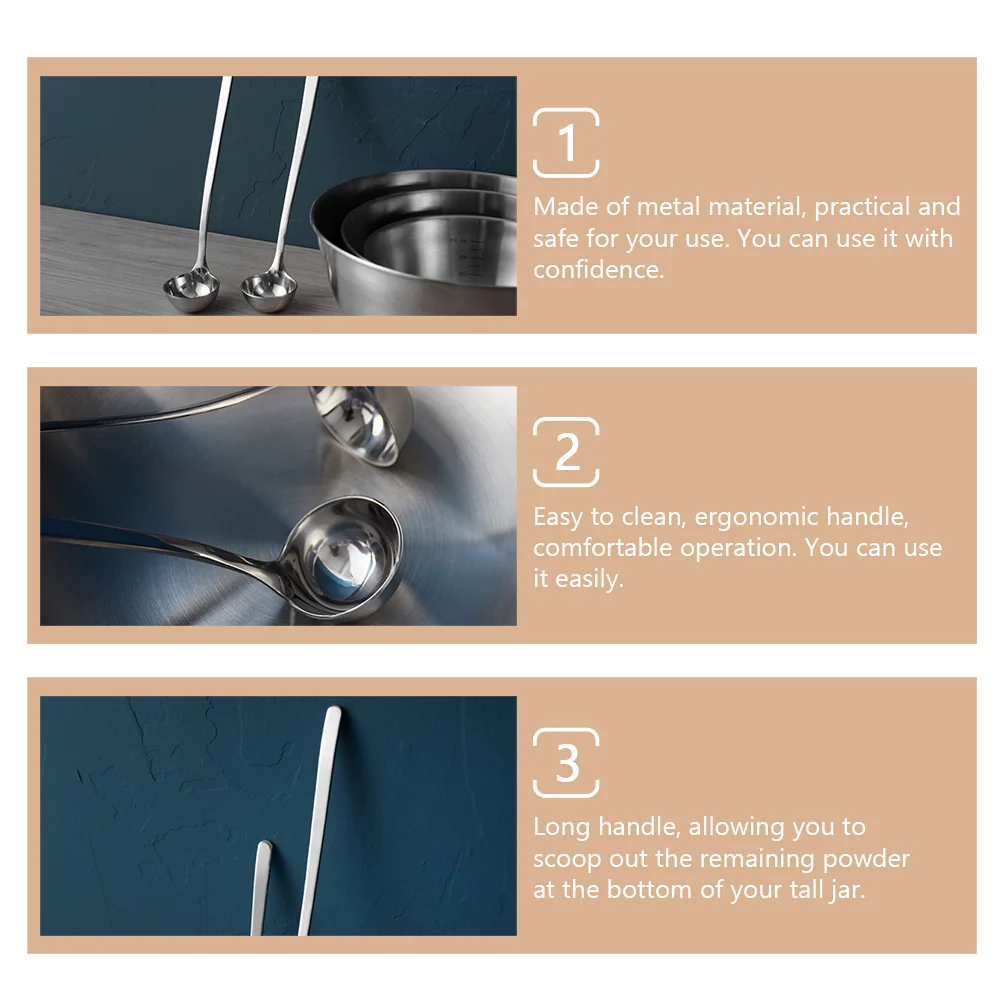 1

Made of metal material, practical and safe for your use. You can use it with confidence.

2

Easy to clean, ergonomic handle, comfortable operation. You can use it easily.

3

Long handle, allowing you to scoop out the remaining powder at the bottom of your tall jar.