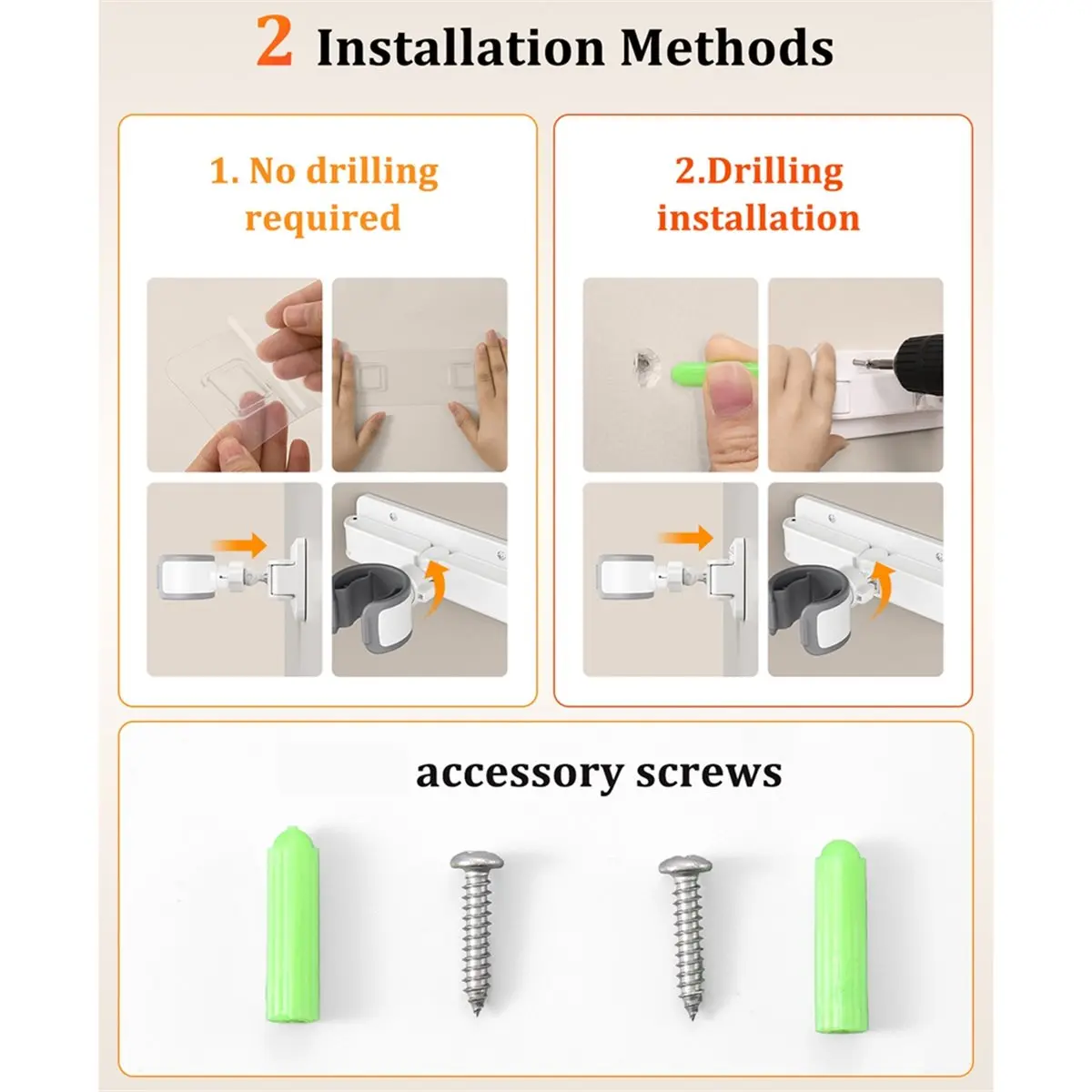 2 Installation Methods

1. No drilling required

2.Drilling installation

accessory screws