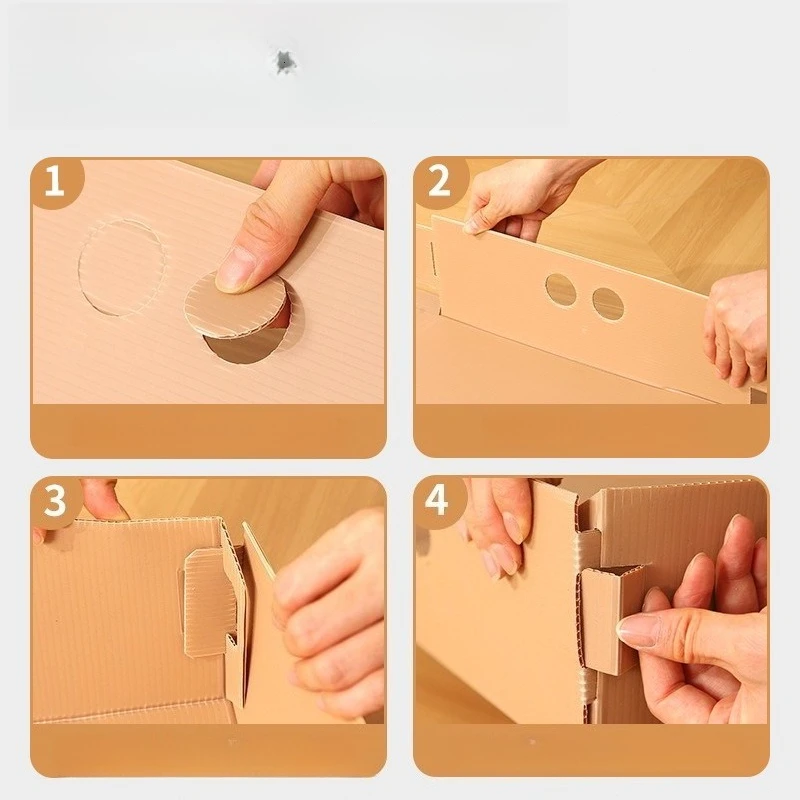 1

2

3

4