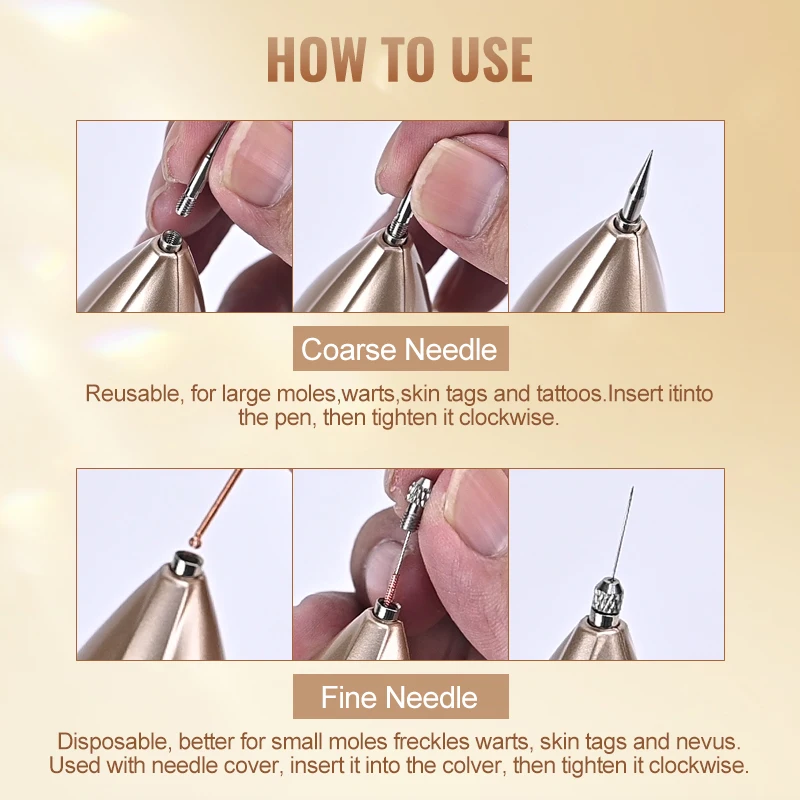 HOW TO USE

Coarse Needle

Reusable, for large moles,warts,skin tags and tattoos.Insert itinto the pen, then tighten it clockwise.

Fine Needle

Disposable, better for small moles freckles warts, skin tags and nevus. Used with needle cover, insert it into the colver, then tighten it clockwise.