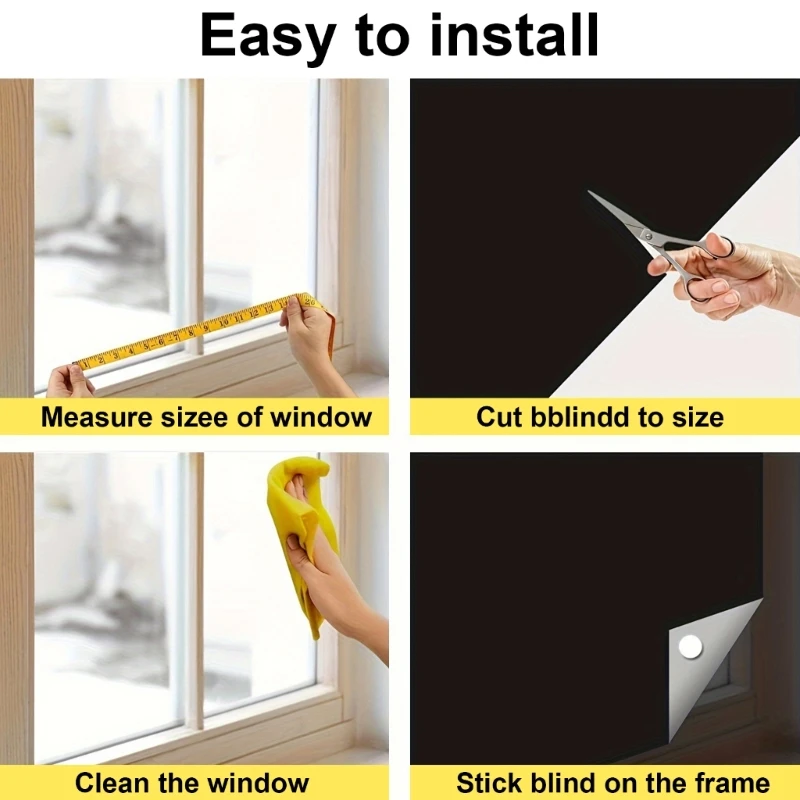 Easy to install

Measure sizee of window

Cut bblindd to size

Clean the window

Stick blind on the frame