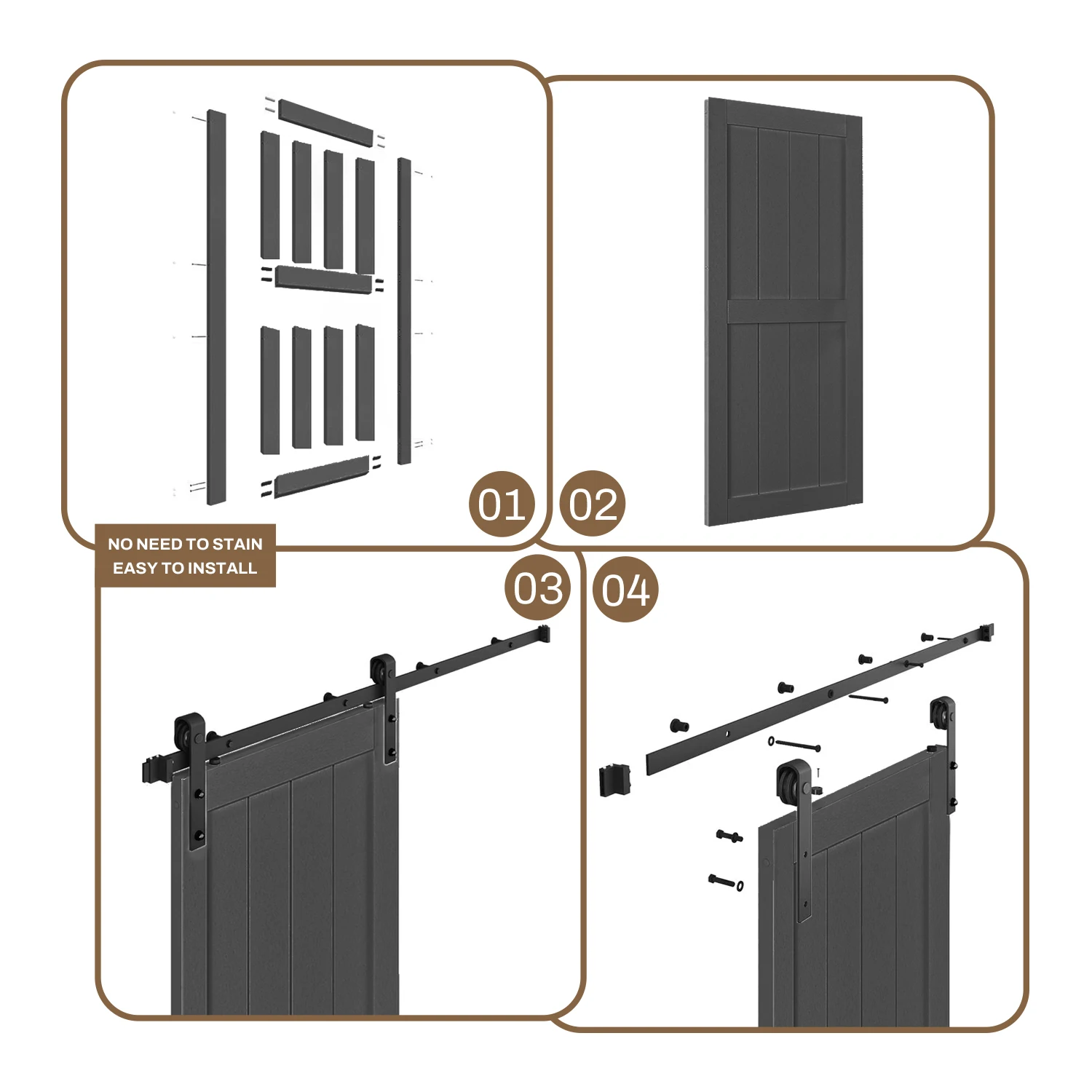 01

02

NO NEED TO STAIN
EASY TO INSTALL

03

04