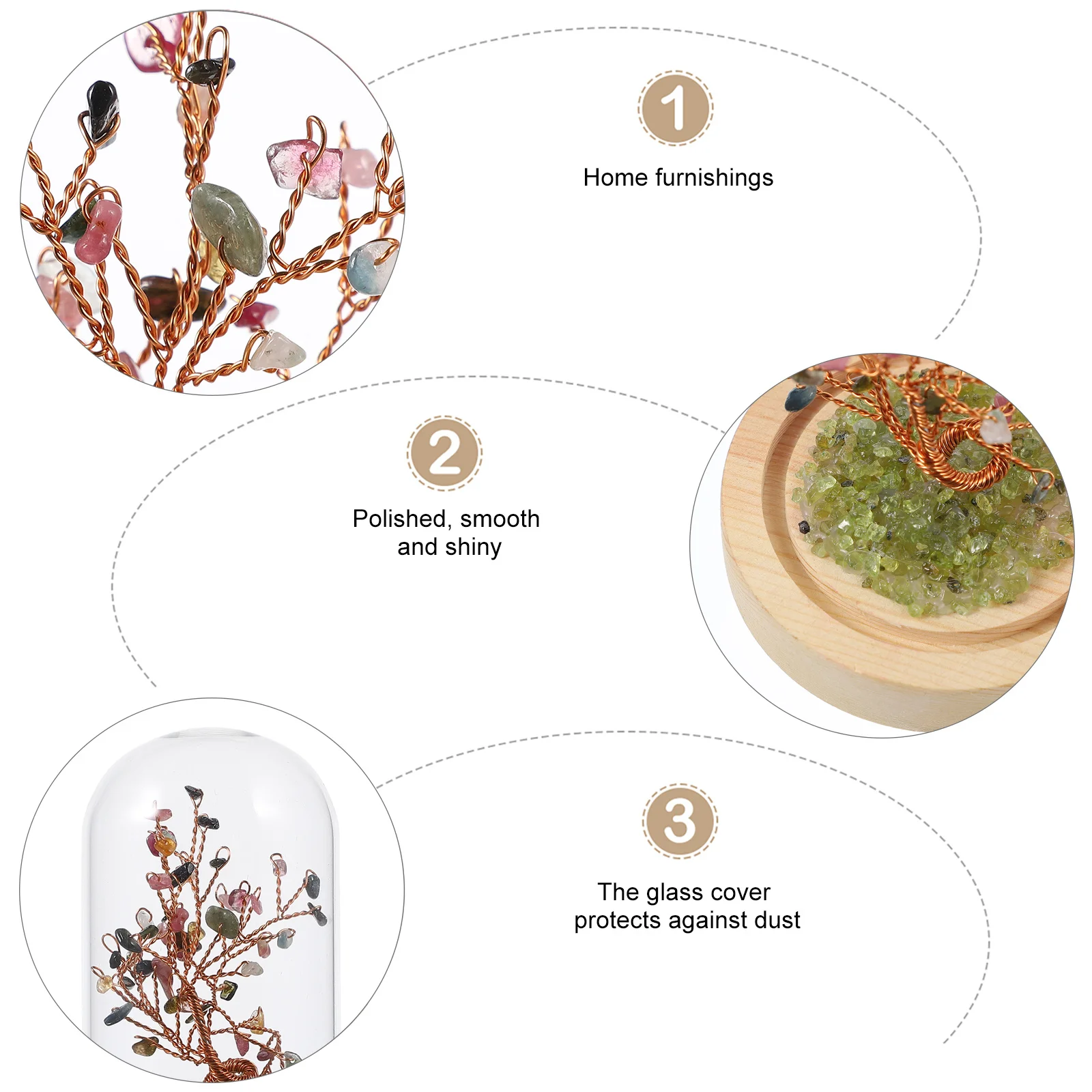 1

Home furnishings

2

Polished, smooth and shiny

3

The glass cover protects against dust