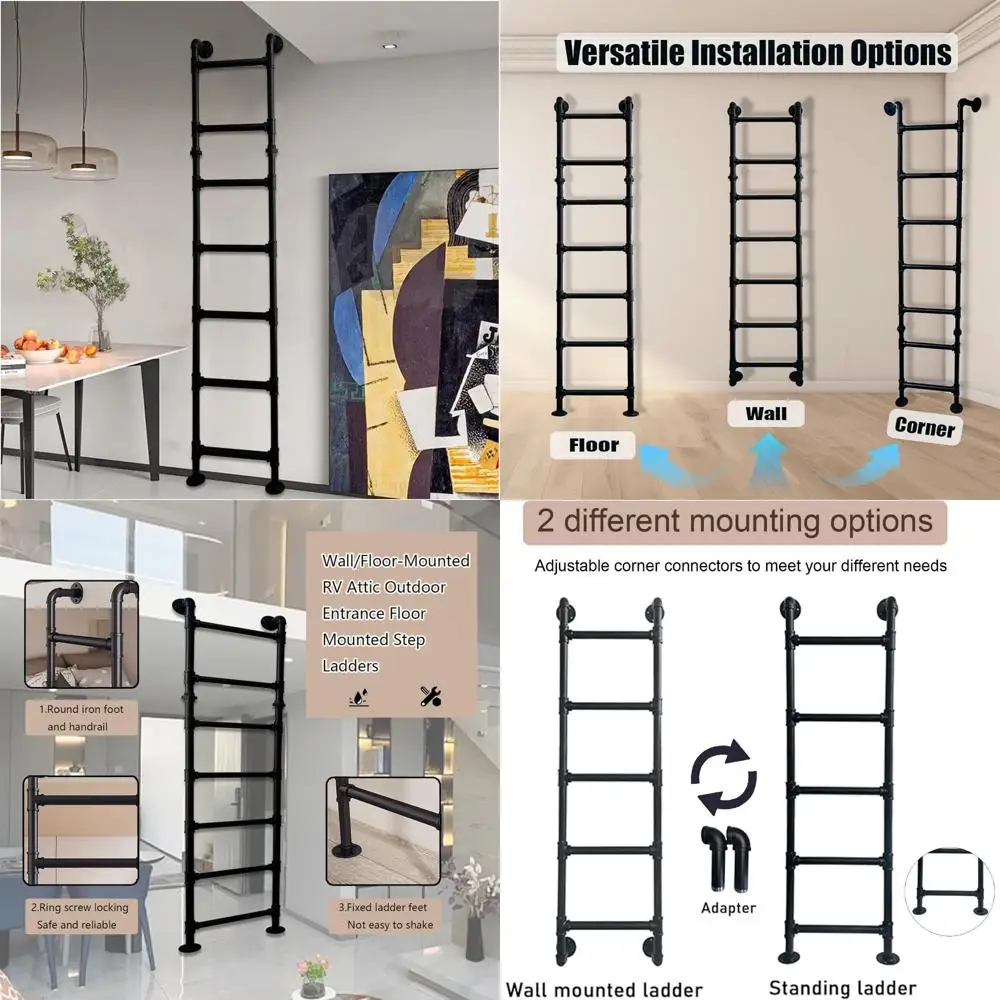 Versatile Installation Options

Floor

Wall

Corner

Wall/Floor-Mounted RV Attic Outdoor Entrance Floor Mounted Step Ladders

1.Round iron foot and handrail

2.Ring screw locking Safe and reliable

3.Fixed ladder feet Not easy to shake

2 different mounting options

Adjustable corner connectors to meet your different needs

Adapter

Wall mounted ladder

Standing ladder