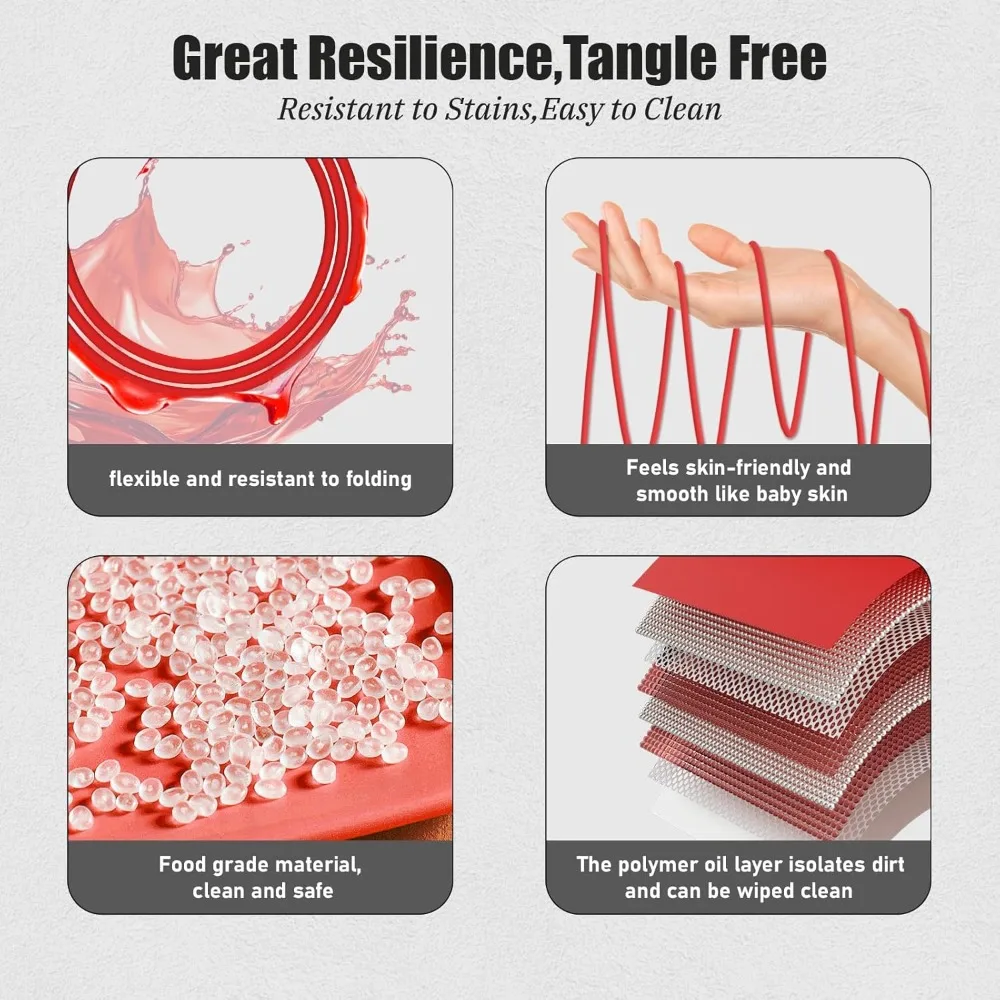 Great Resilience,Tangle Free

Resistant to Stains,Easy to Clean

flexible and resistant to folding

Feels skin-friendly and smooth like baby skin

Food grade material, clean and safe

The polymer oil layer isolates dirt and can be wiped clean