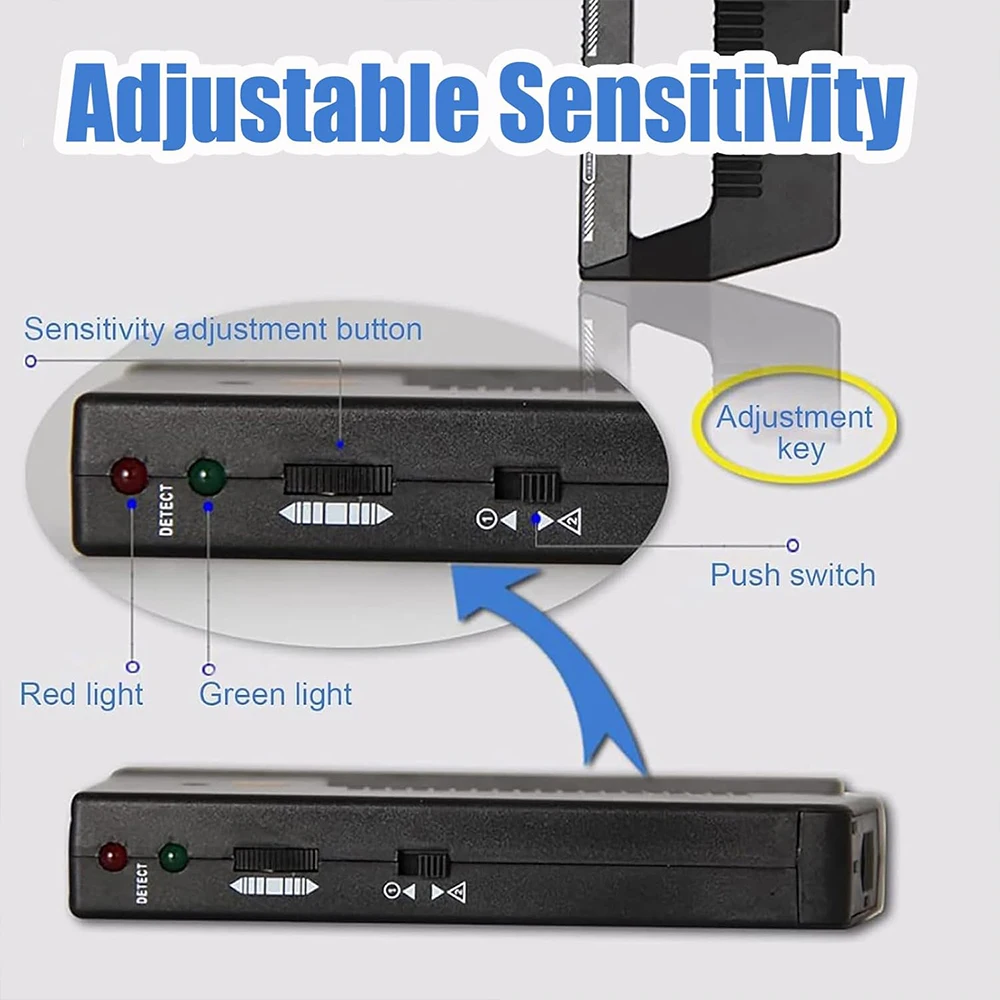 Adjustable Sensitivity

Sensitivity adjustment button

Adjustment key

DETECT

Push switch

Red light

Green light

DETECT