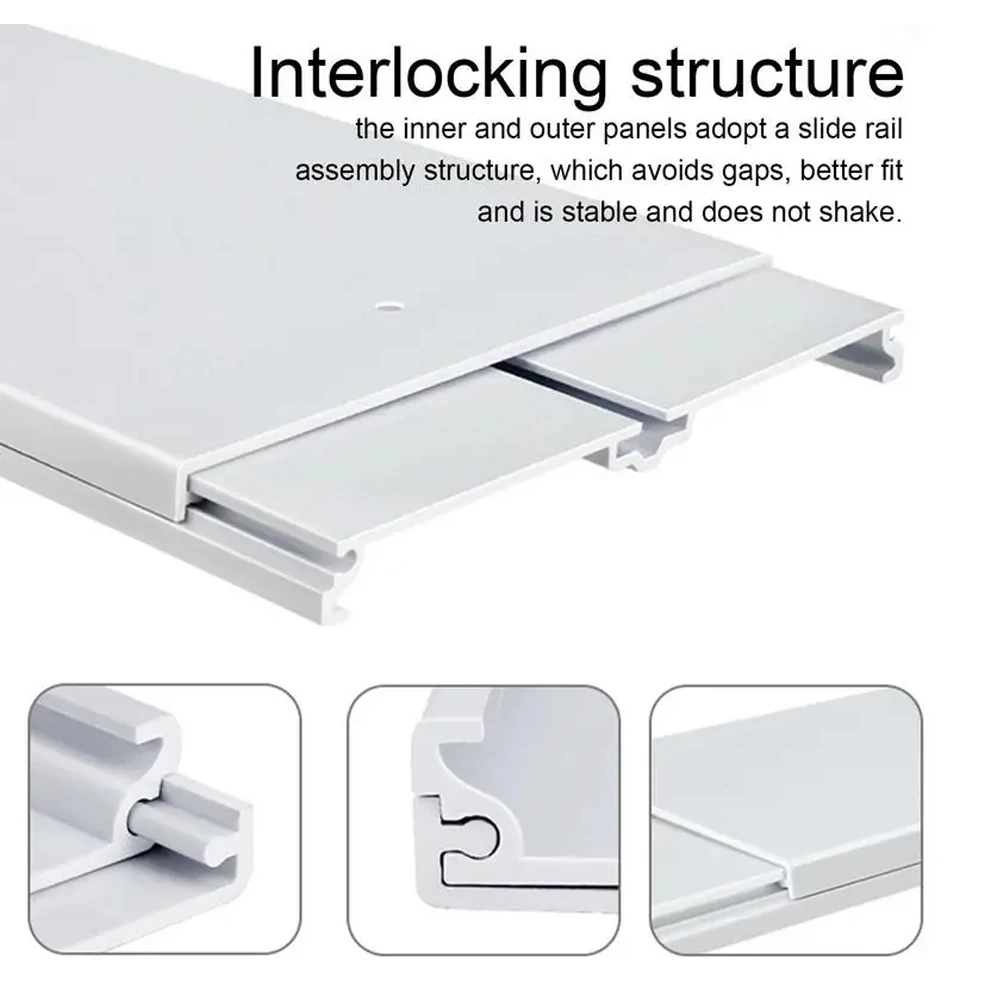 Interlocking structure

the inner and outer panels adopt a slide rail assembly structure, which avoids gaps, better fit and is stable and does not shake.