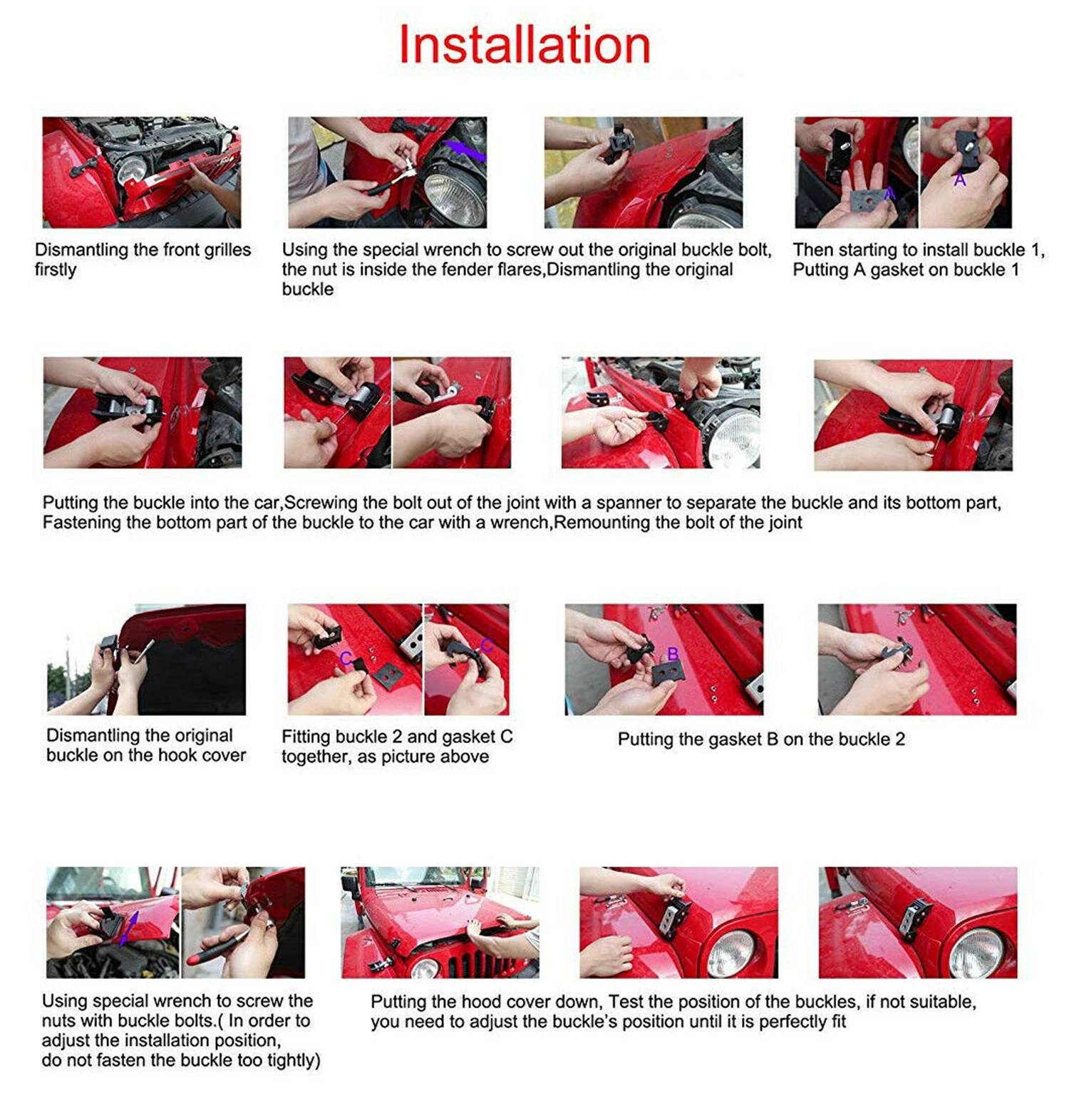 Installation

A

A

Dismantling the front grilles firstly

Using the special wrench to screw out the original buckle bolt, the nut is inside the fender flares,Dismantling the original buckle

Then starting to install buckle 1, Putting A gasket on buckle 1

Putting the buckle into the car,Screwing the bolt out of the joint with a spanner to separate the buckle and its bottom part, Fastening the bottom part of the buckle to the car with a wrench,Remounting the bolt of the joint

C

C

B

Dismantling the original buckle on the hook cover

Fitting buckle 2 and gasket C together, as picture above

Putting the gasket B on the buckle 2

Using special wrench to screw the nuts with buckle bolts.( In order to adjust the installation position, do not fasten the buckle too tightly)

Putting the hood cover down, Test the position of the buckles, if not suitable, you need to adjust the buckle's position until it is perfectly fit