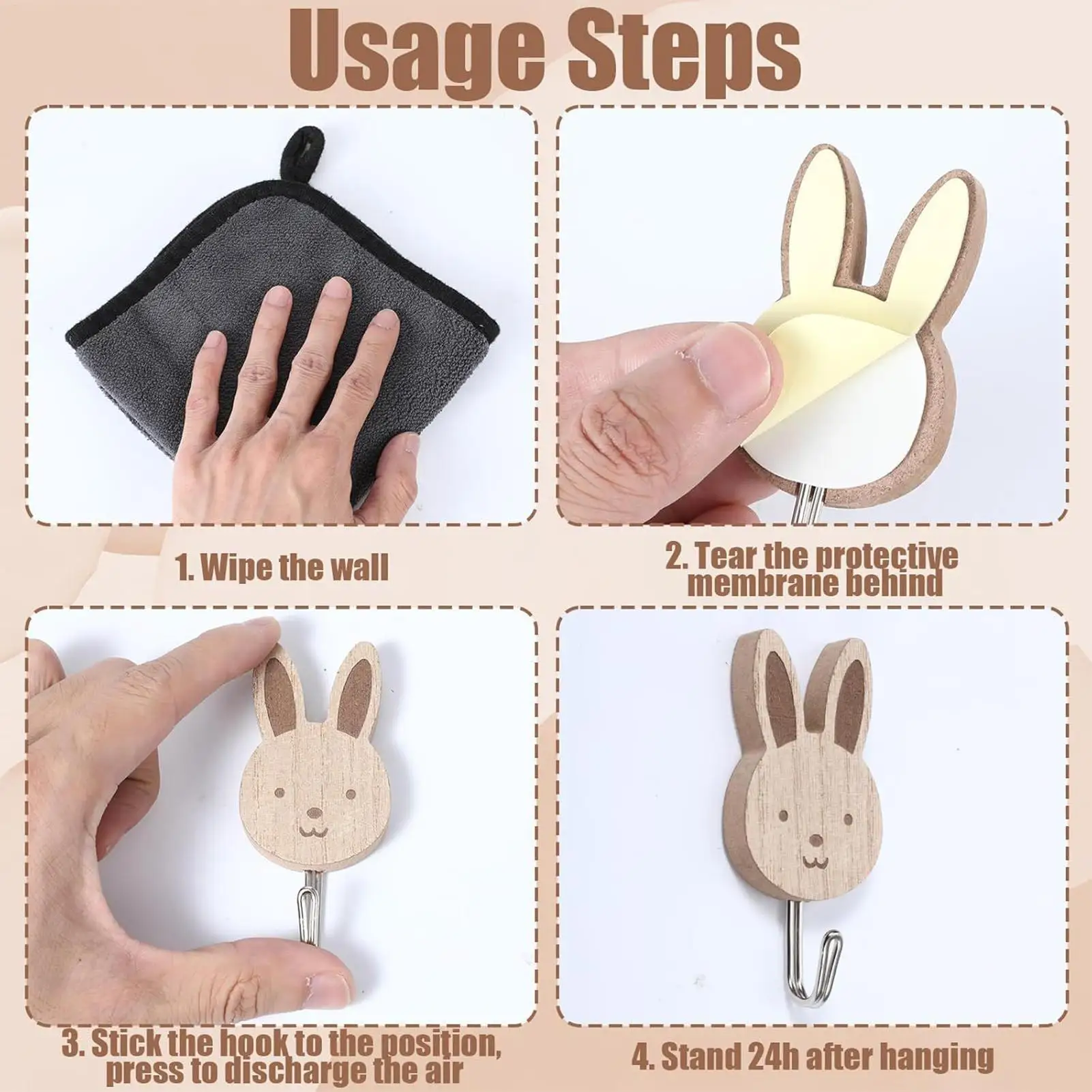 Usage Steps

1. Wipe the wall

2. Tear the protective membrane behind

3. Stick the hook to the position, press to discharge the air

4. Stand 24h after hanging