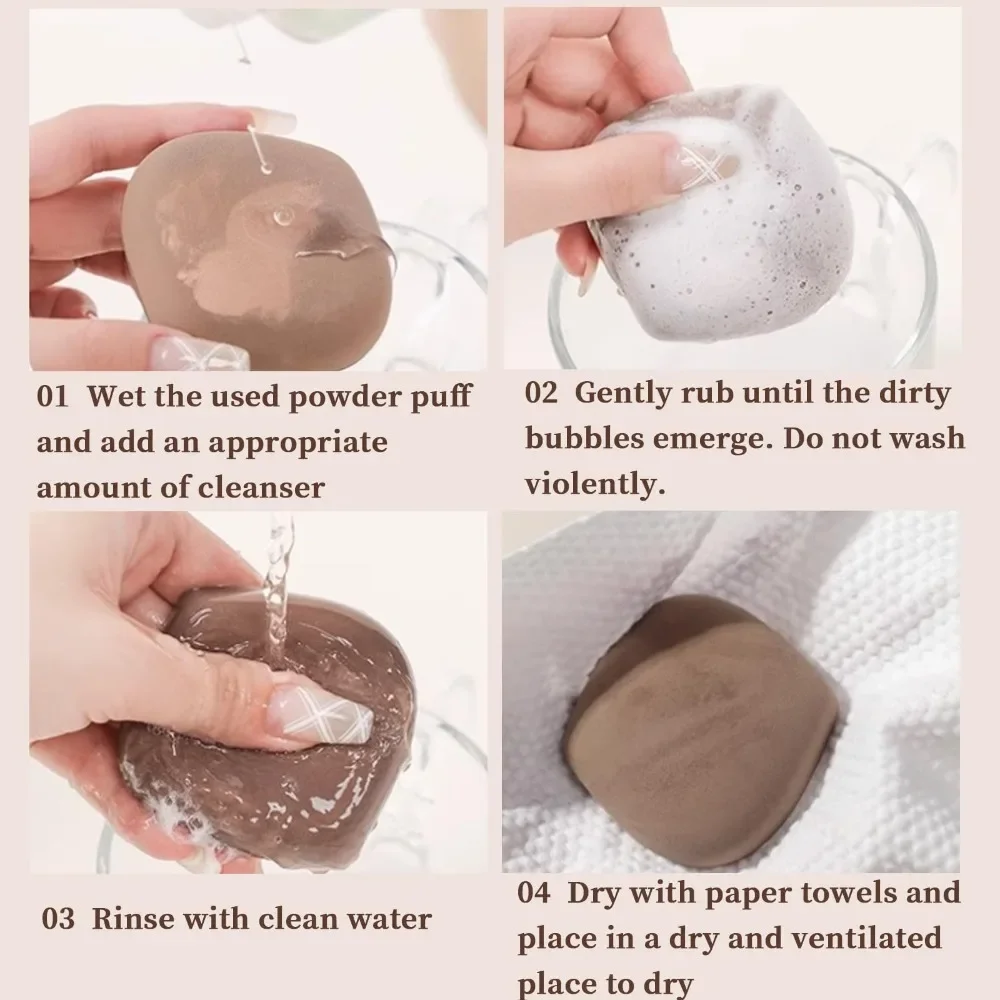 01 Wet the used powder puff and add an appropriate amount of cleanser

02 Gently rub until the dirty bubbles emerge. Do not wash violently.

03 Rinse with clean water

04 Dry with paper towels and place in a dry and ventilated place to dry