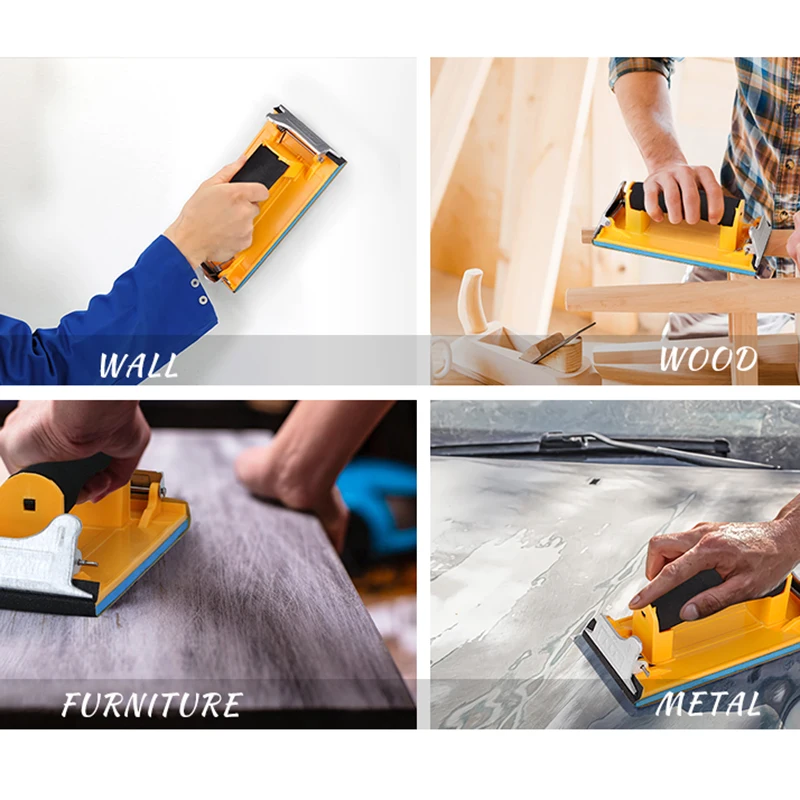 WALL

WOOD

FURNITURE

METAL