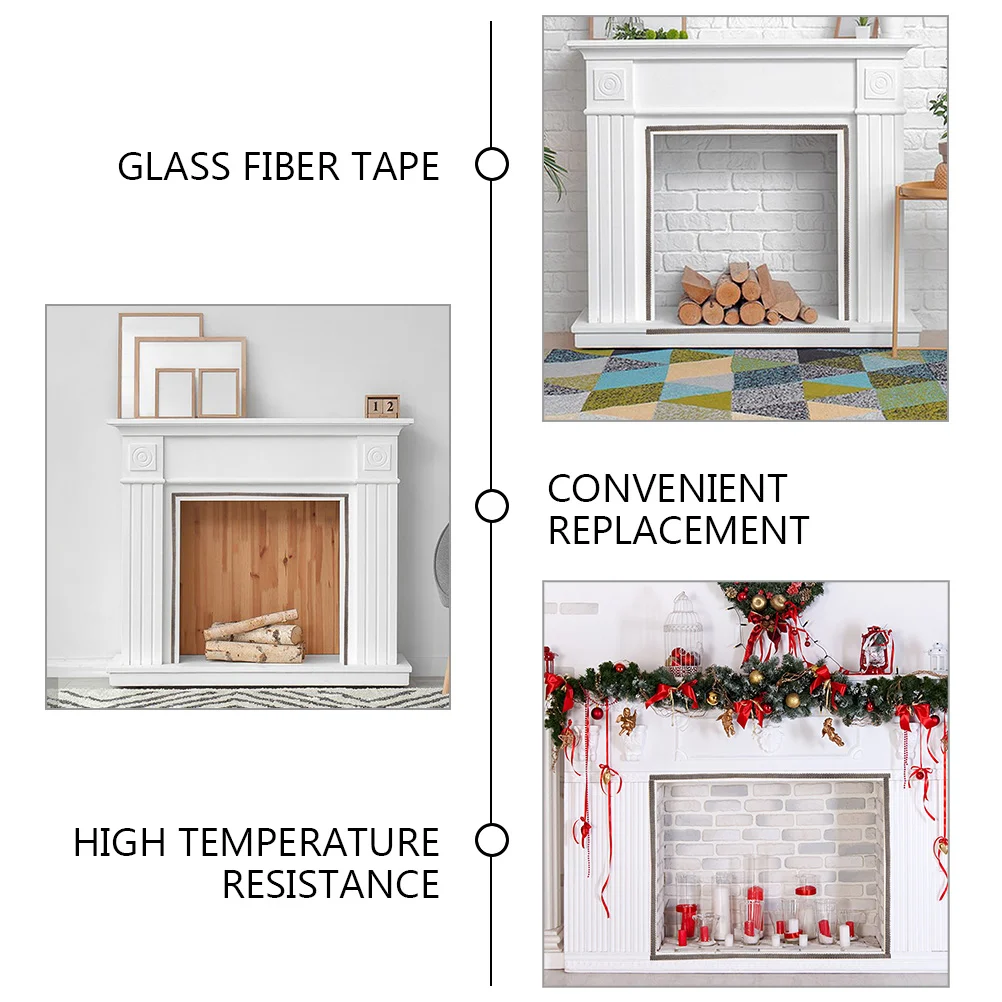 GLASS FIBER TAPE

1 2

CONVENIENT REPLACEMENT

HIGH TEMPERATURE RESISTANCE