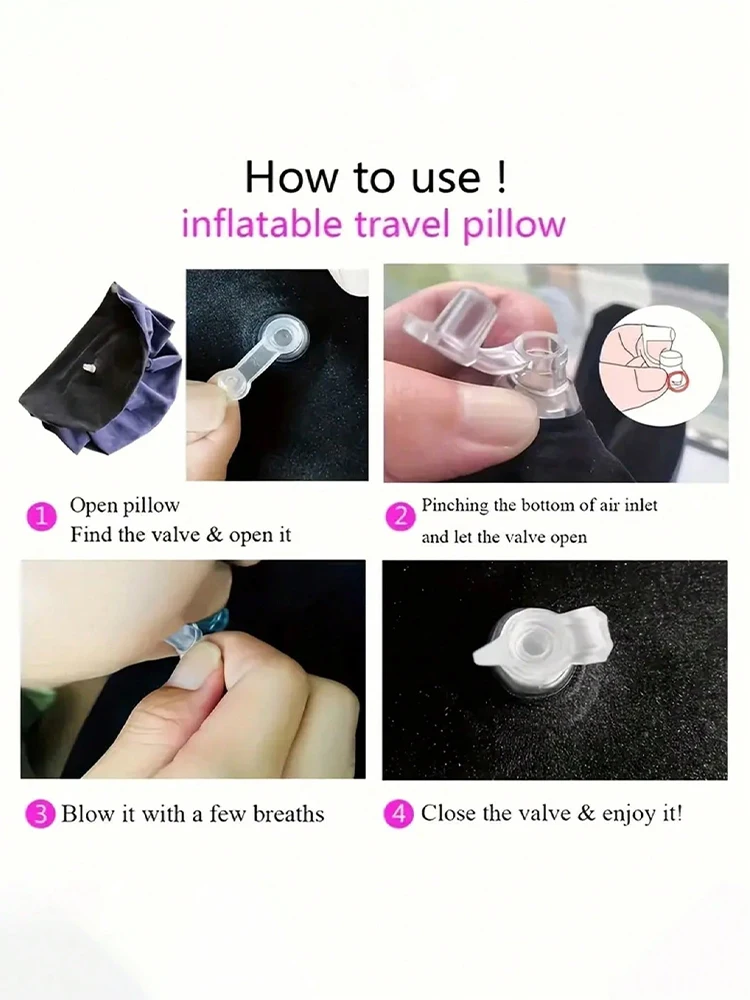 How to use !
inflatable travel pillow

1 Open pillow
Find the valve & open it

2 Pinching the bottom of air inlet
and let the valve open

3 Blow it with a few breaths

4 Close the valve & enjoy it!