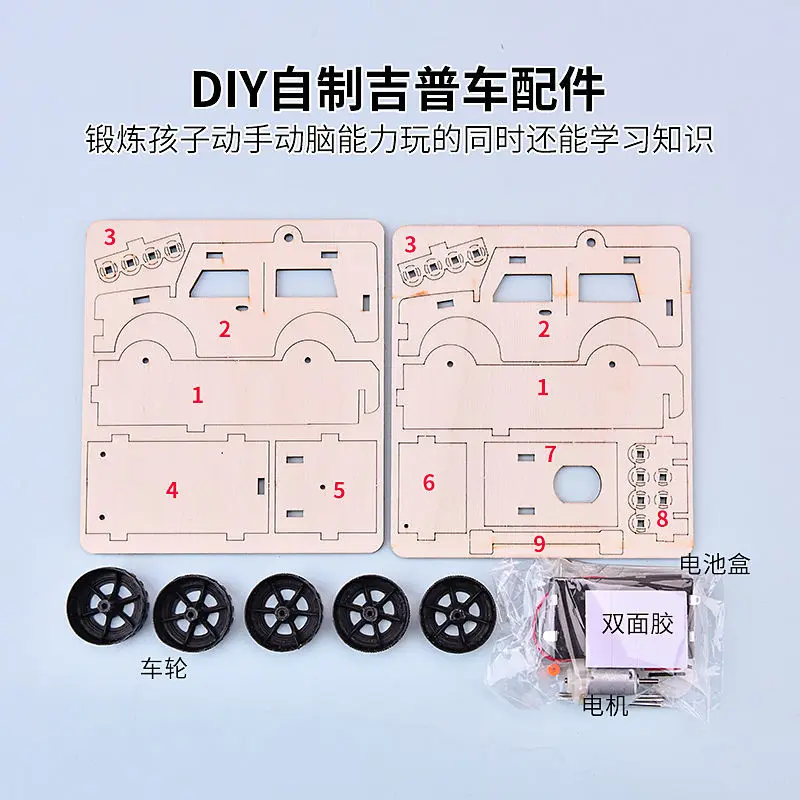 DIY自制吉普车配件
锻炼孩子动手动脑能力玩的同时还能学习知识

3
2
1
4
5

3
2
1
6
7
8
9

电池盒
双面胶
车轮
电机