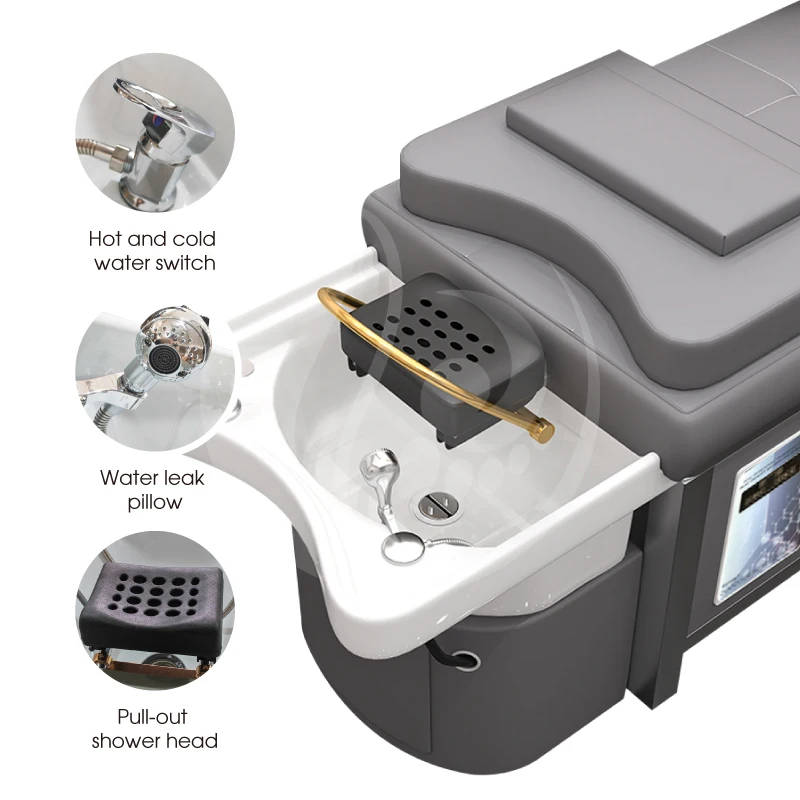 Hot and cold water switch

Water leak pillow

Pull-out shower head