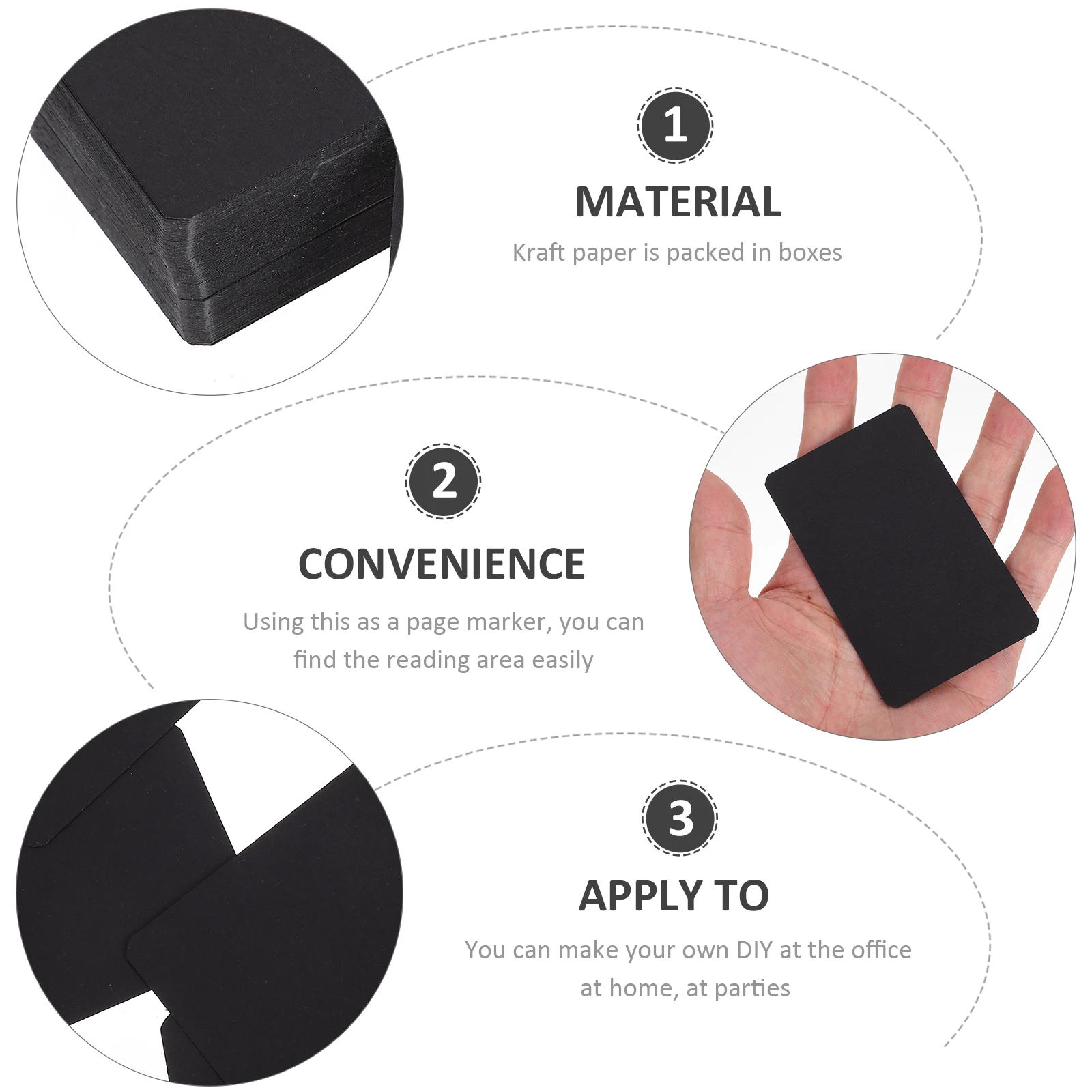 1

MATERIAL

Kraft paper is packed in boxes

2

CONVENIENCE

Using this as a page marker, you can find the reading area easily

3

APPLY TO

You can make your own DIY at the office at home, at parties