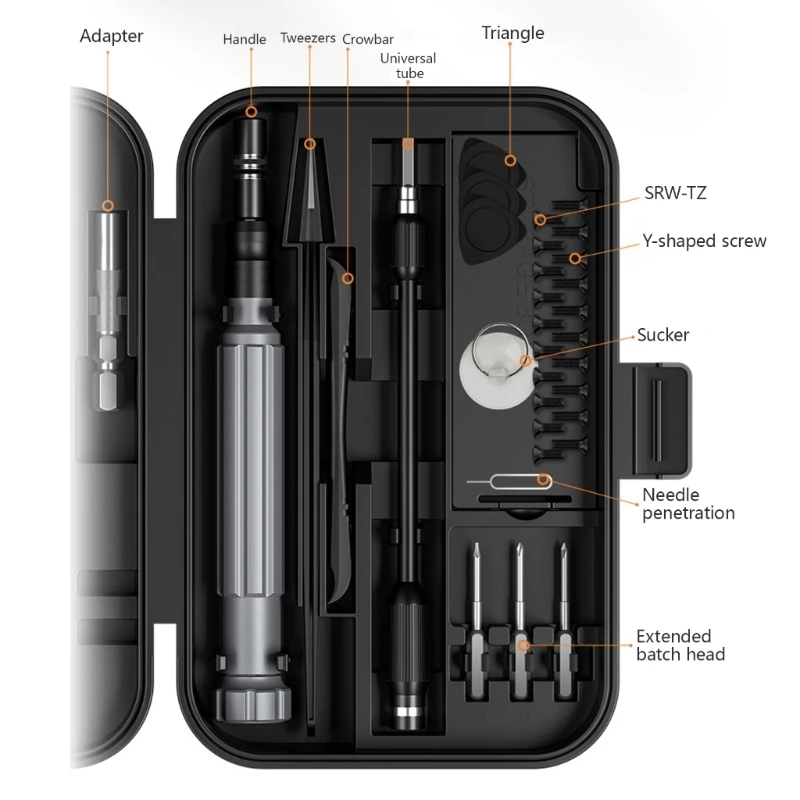 Adapter

Handle

Tweezers

Crowbar

Universal tube

Triangle

SRW-TZ

Y-shaped screw

Sucker

Needle penetration

Extended batch head