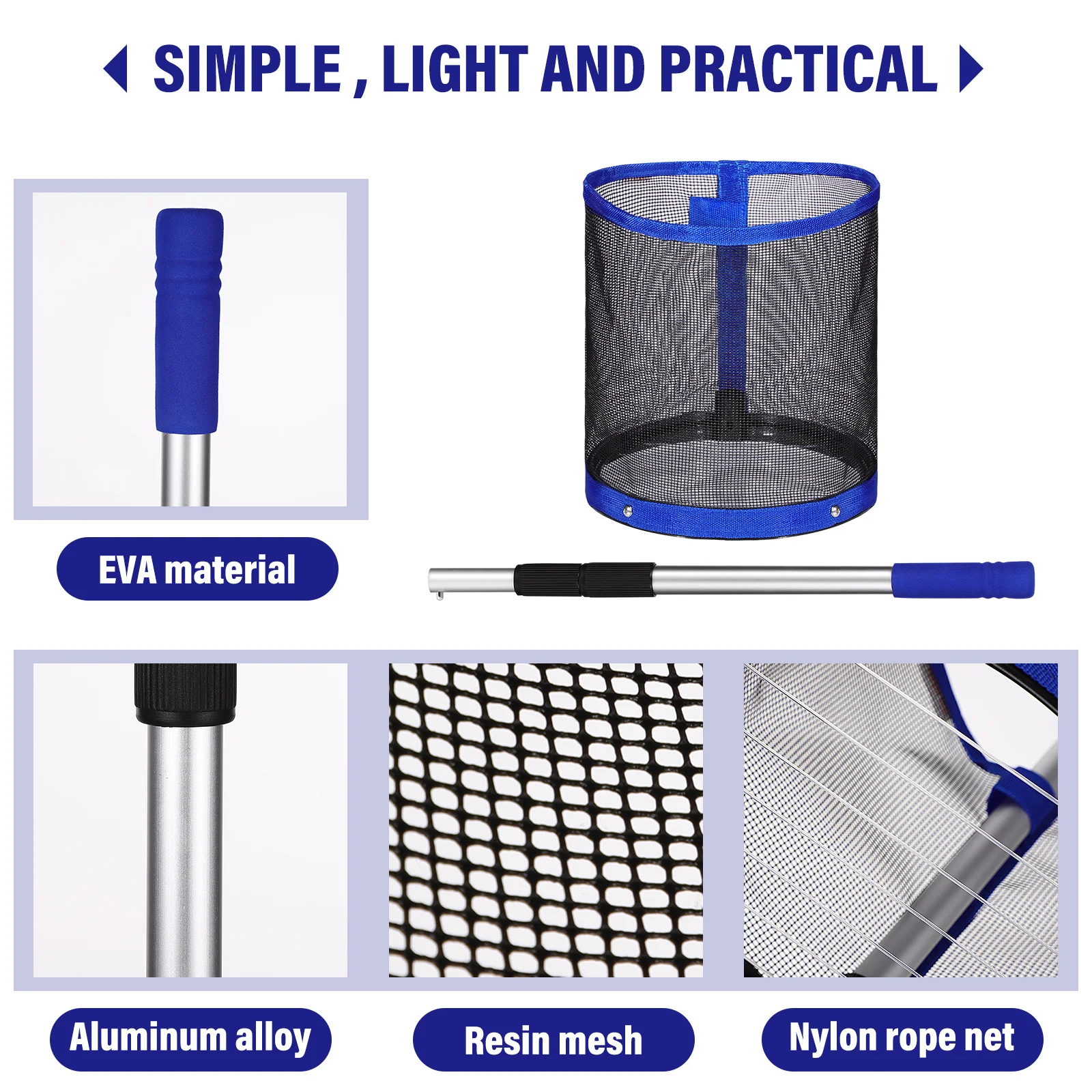 SIMPLE , LIGHT AND PRACTICAL

EVA material

Aluminum alloy

Resin mesh

Nylon rope net