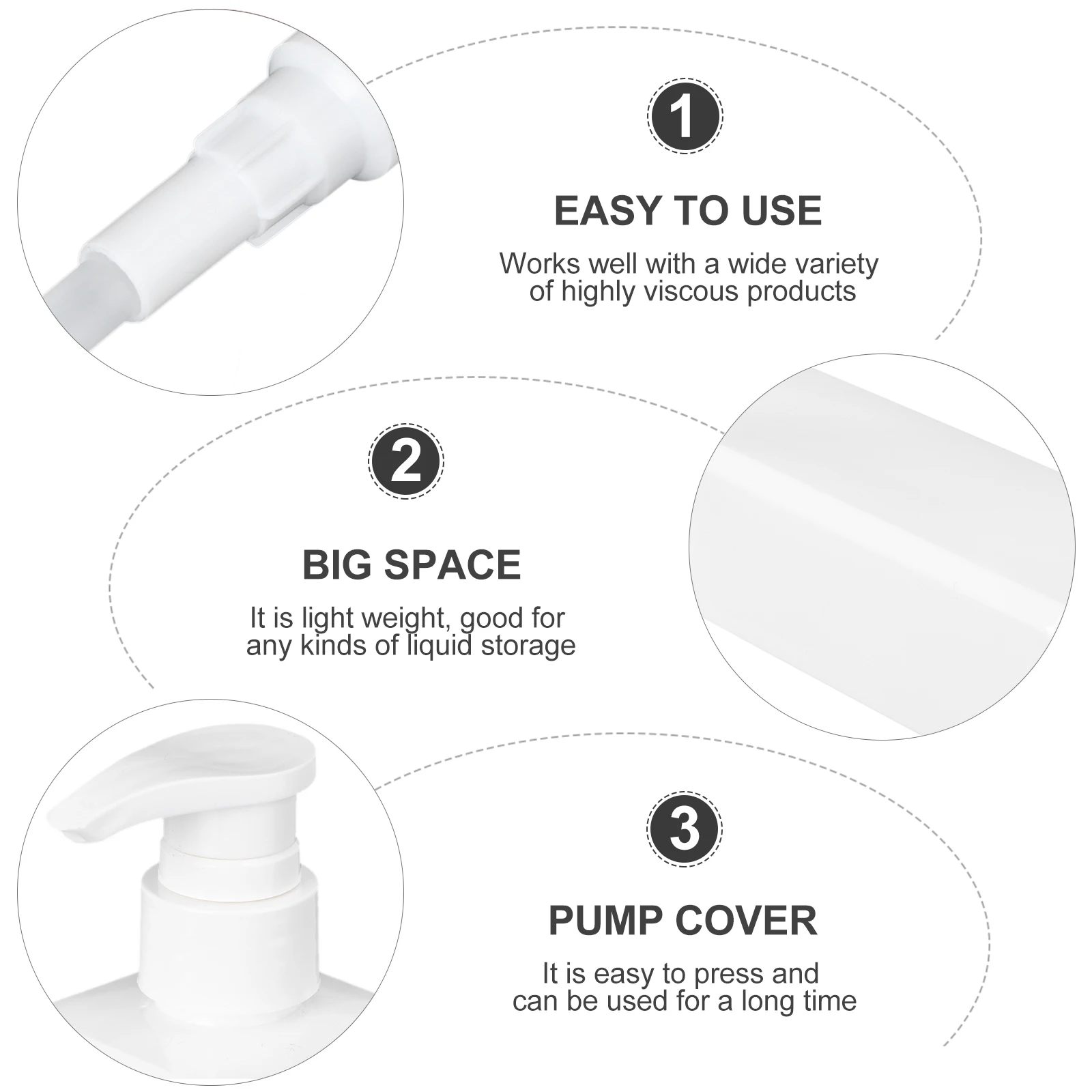 1

EASY TO USE

Works well with a wide variety of highly viscous products

2

BIG SPACE

It is light weight, good for any kinds of liquid storage

3

PUMP COVER

It is easy to press and can be used for a long time