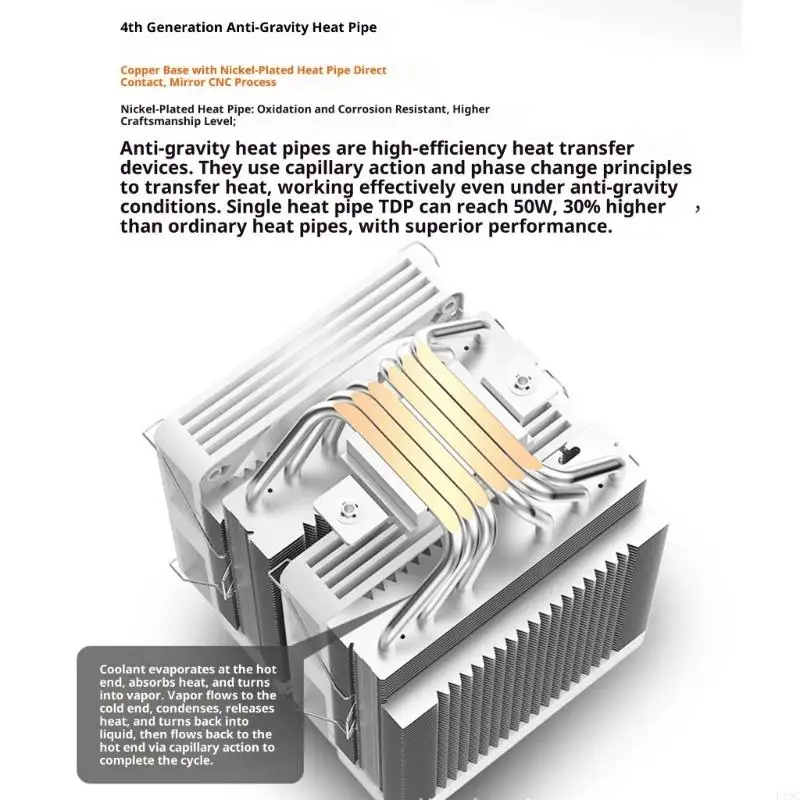 4th Generation Anti-Gravity Heat Pipe

Copper Base with Nickel-Plated Heat Pipe Direct Contact, Mirror CNC Process

Nickel-Plated Heat Pipe: Oxidation and Corrosion Resistant, Higher Craftsmanship Level;

Anti-gravity heat pipes are high-efficiency heat transfer devices. They use capillary action and phase change principles to transfer heat, working effectively even under anti-gravity conditions. Single heat pipe TDP can reach 50W, 30% higher , than ordinary heat pipes, with superior performance.

Coolant evaporates at the hot end, absorbs heat, and turns into vapor. Vapor flows to the cold end, condenses, releases heat, and turns back into liquid, then flows back to the hot end via capillary action to complete the cycle.