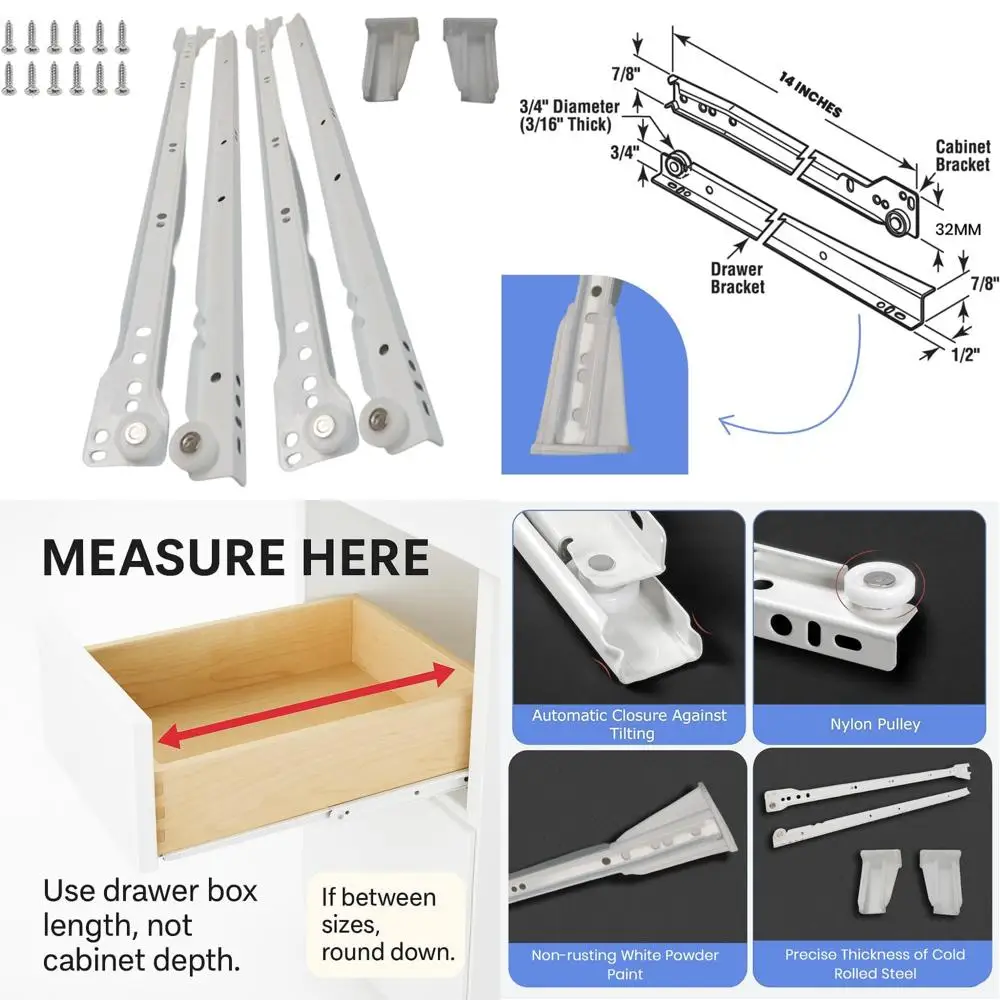 7/8"

14 INCHES

3/4" Diameter (3/16" Thick)

3/4"

Cabinet Bracket

32MM

Drawer Bracket

7/8"

1/2"

MEASURE HERE

Use drawer box length, not cabinet depth.

If between sizes, round down.

Automatic Closure Against Tilting

Nylon Pulley

Non-rusting White Powder Paint

Precise Thickness of Cold Rolled Steel