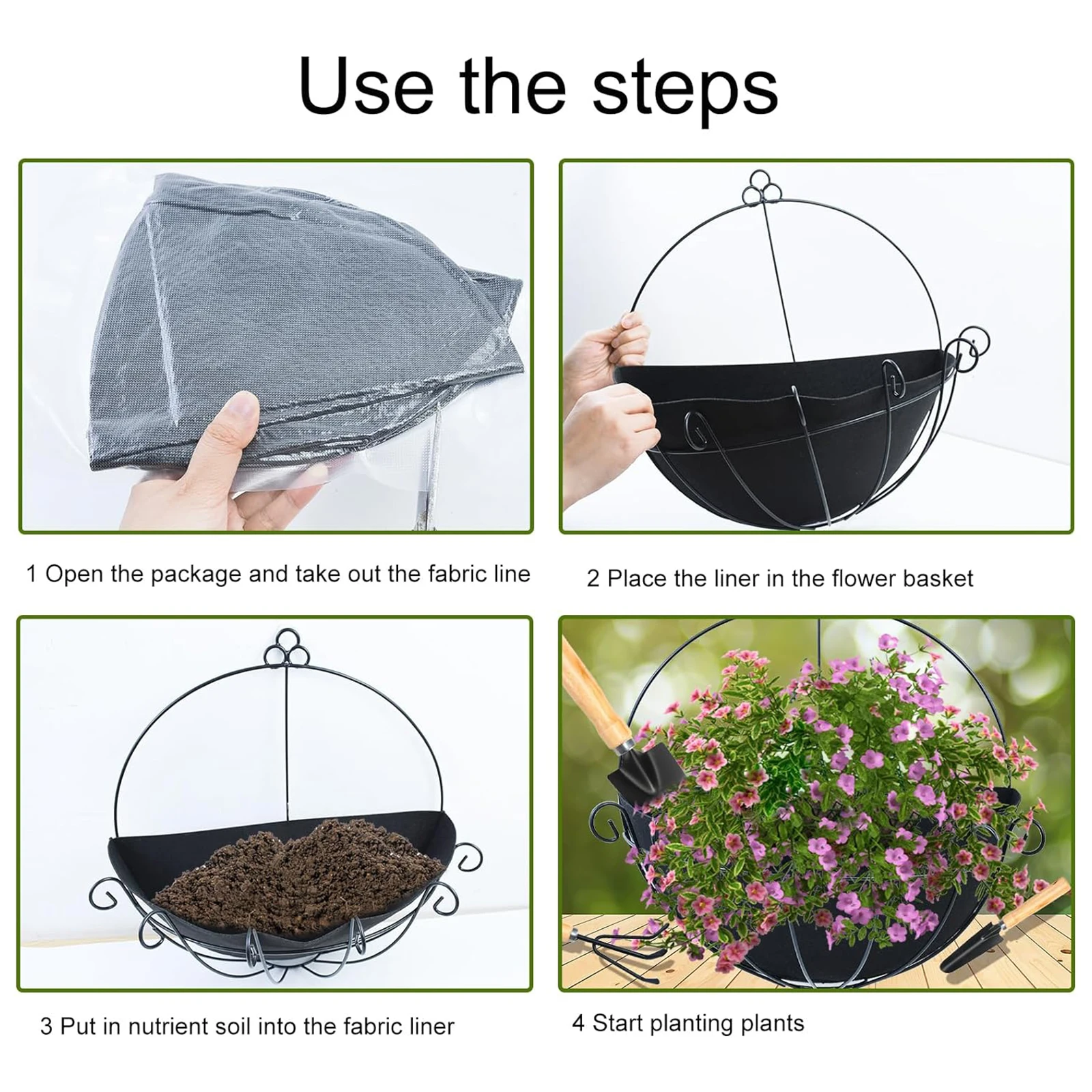 Use the steps

1 Open the package and take out the fabric line

2 Place the liner in the flower basket

3 Put in nutrient soil into the fabric liner

4 Start planting plants